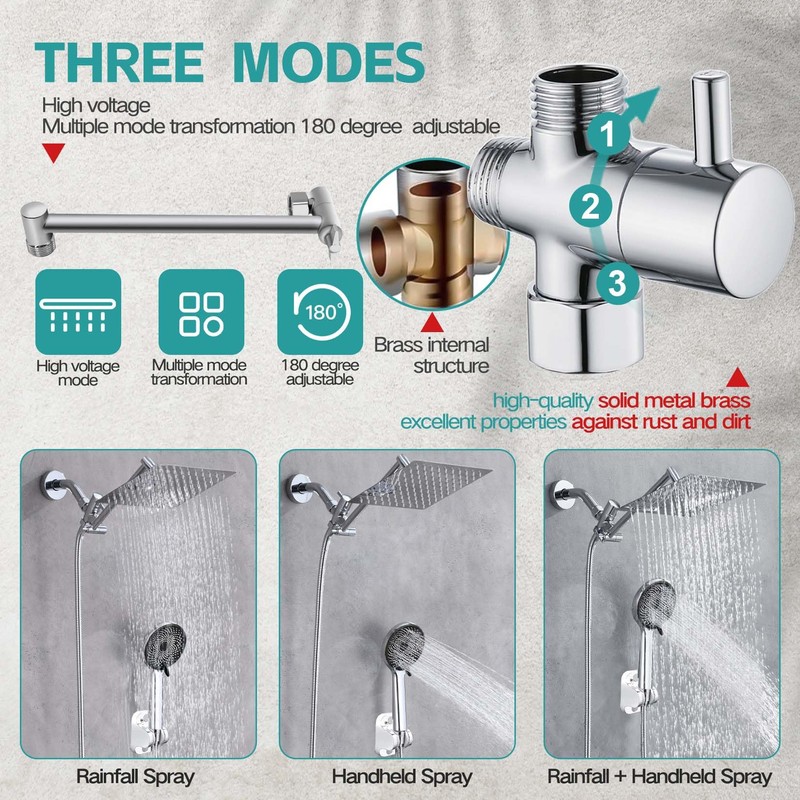 THREE MODES

High voltage
Multiple mode transformation 180 degree adjustable

1
2
3

180°

High voltage mode

Multiple mode transformation

180 degree adjustable

Brass internal structure

high-quality solid metal brass
excellent properties against rust and dirt

Rainfall Spray

Handheld Spray

Rainfall + Handheld Spray