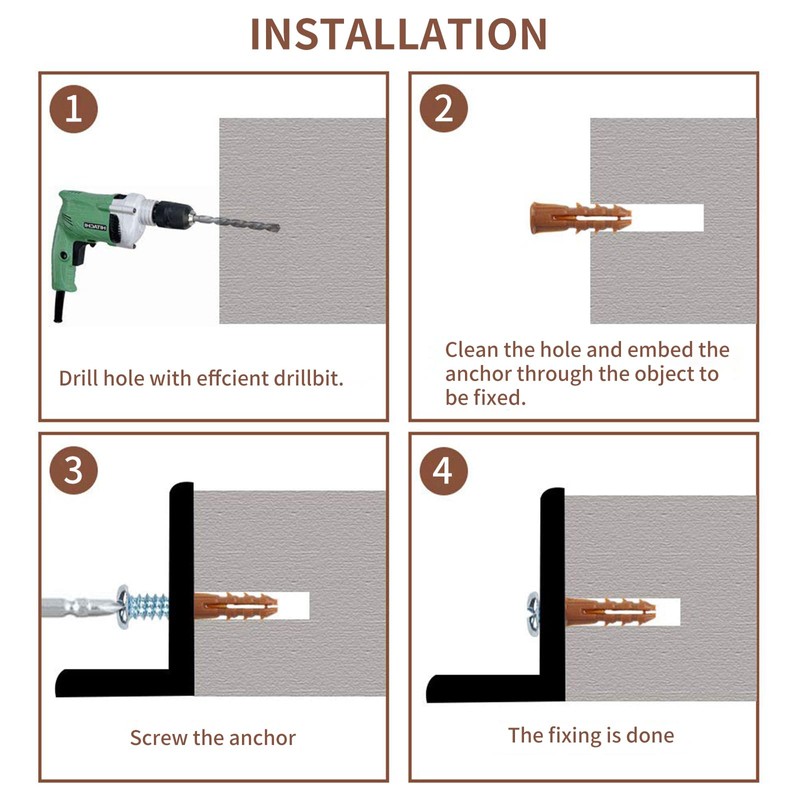 INSTALLATION

1

HITACHI

Drill hole with effcient drillbit.

2

Clean the hole and embed the anchor through the object to be fixed.

3

Screw the anchor

4

The fixing is done