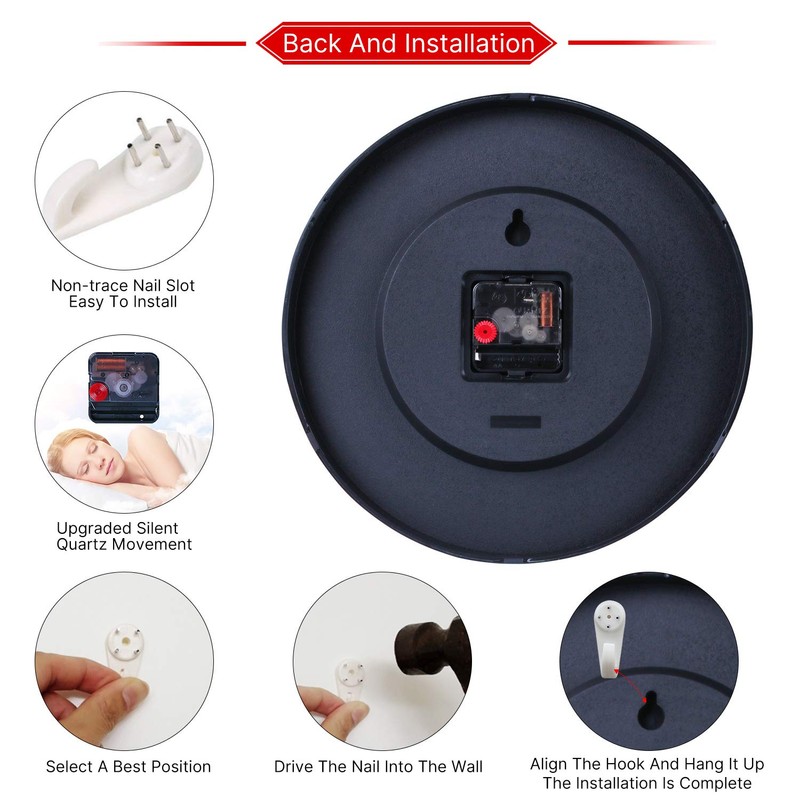 Back And Installation

Non-trace Nail Slot
Easy To Install

Upgraded Silent
Quartz Movement

Select A Best Position

Drive The Nail Into The Wall

Align The Hook And Hang It Up
The Installation Is Complete