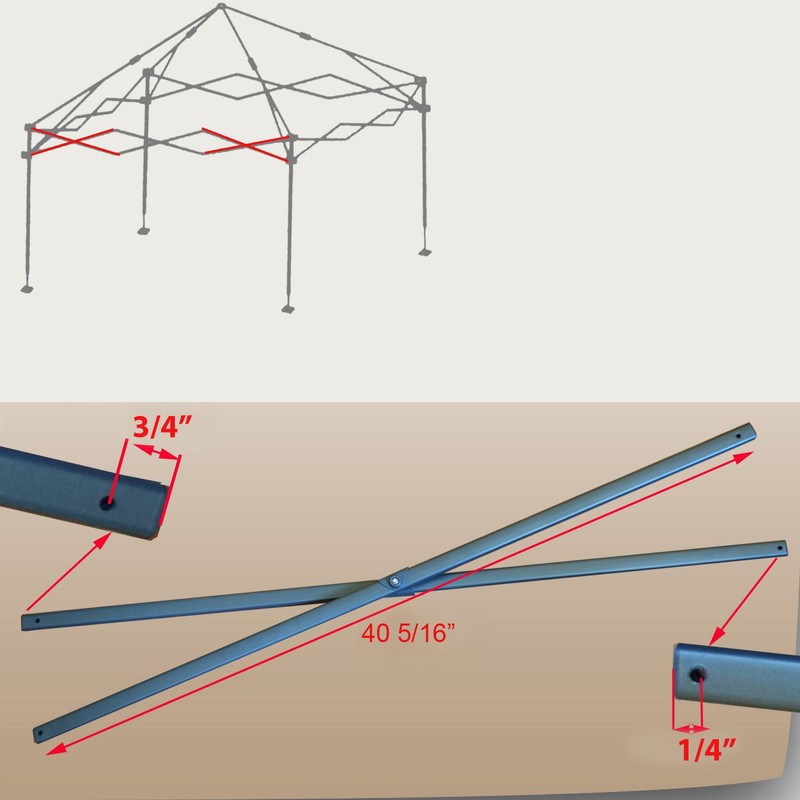 3/4”

40 5/16”

1/4”