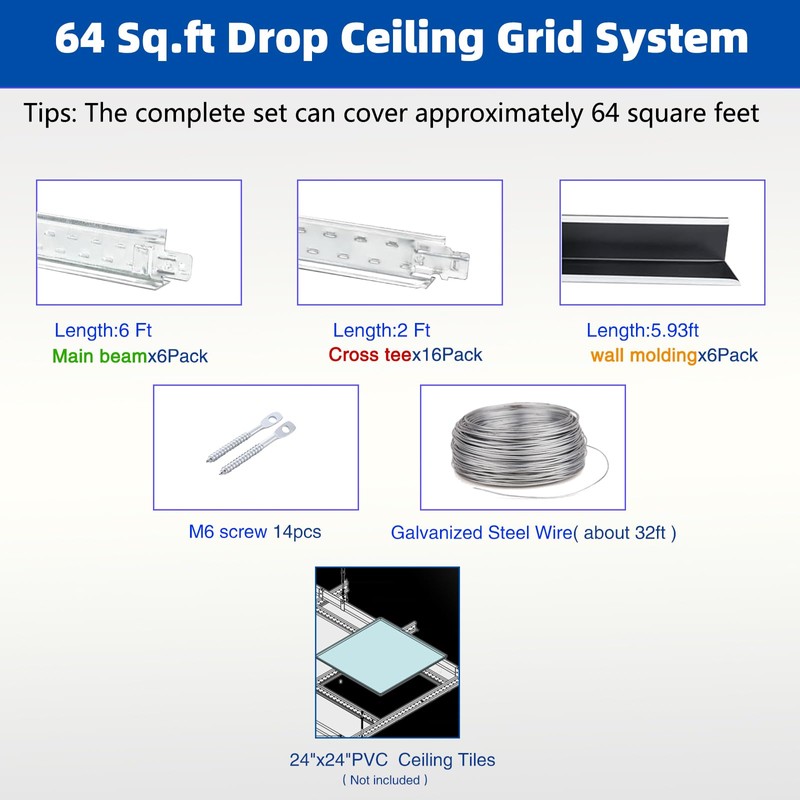 64 Sq.ft Drop Ceiling Grid System

Tips: The complete set can cover approximately 64 square feet

Length:6 Ft
Main beamx6Pack

Length:2 Ft
Cross teex16Pack

Length:5.93ft
wall moldingx6Pack

M6 screw 14pcs

Galvanized Steel Wire( about 32ft )

24"x24"PVC Ceiling Tiles
( Not included )