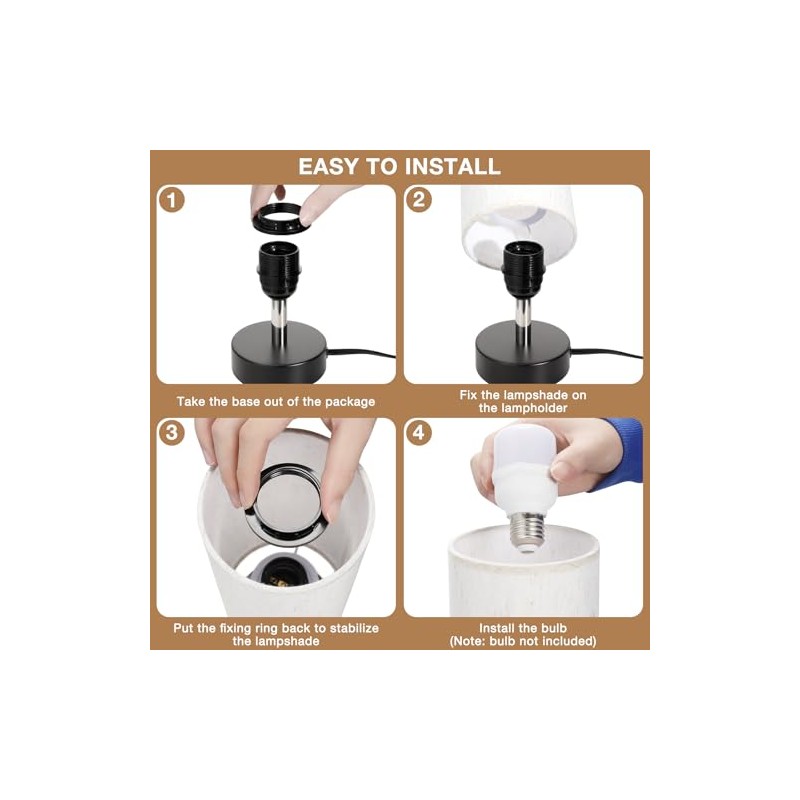 EASY TO INSTALL

1

Take the base out of the package

2

Fix the lampshade on the lampholder

3

Put the fixing ring back to stabilize the lampshade

4

Install the bulb
(Note: bulb not included)