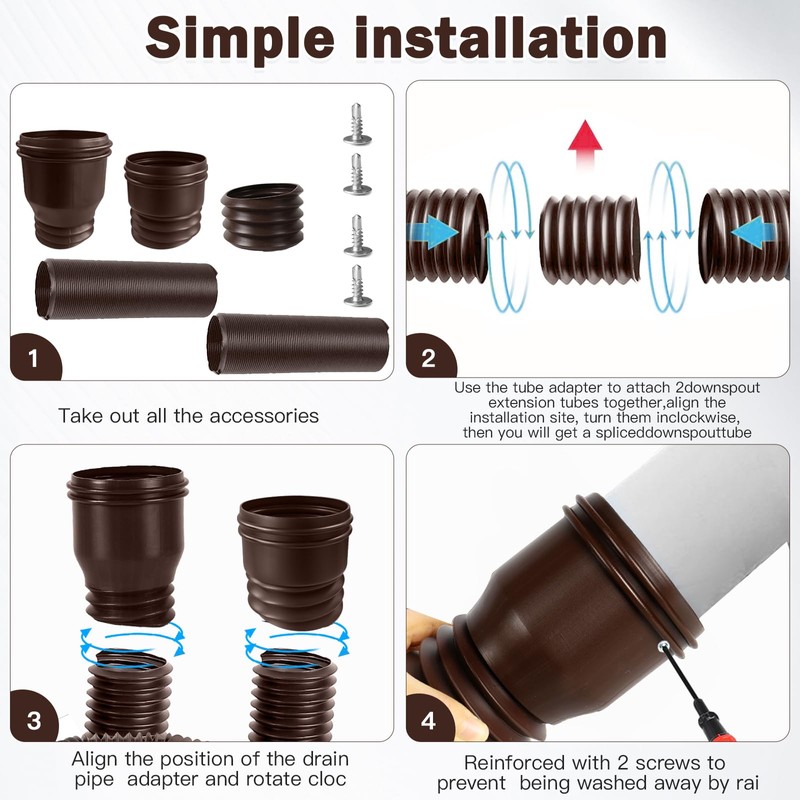 Simple installation

1

Take out all the accessories

2

Use the tube adapter to attach 2downspout extension tubes together,align the installation site, turn them inclockwise, then you will get a spliceddownspouttube

3

Align the position of the drain pipe adapter and rotate cloc

4

Reinforced with 2 screws to prevent being washed away by rai