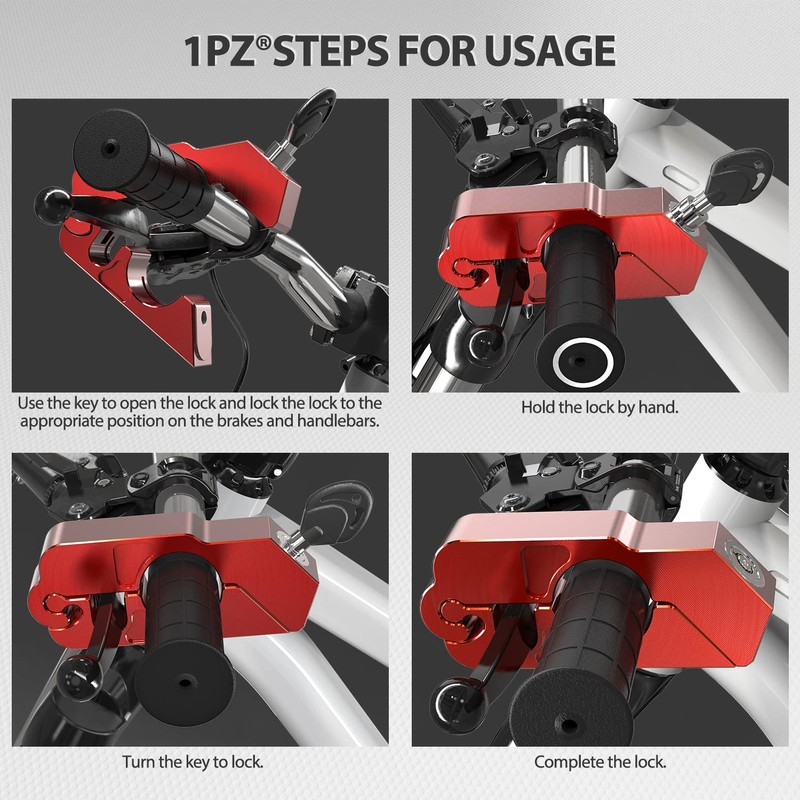 1PZ®STEPS FOR USAGE

Use the key to open the lock and lock the lock to the appropriate position on the brakes and handlebars.

Hold the lock by hand.

Turn the key to lock.

Complete the lock.