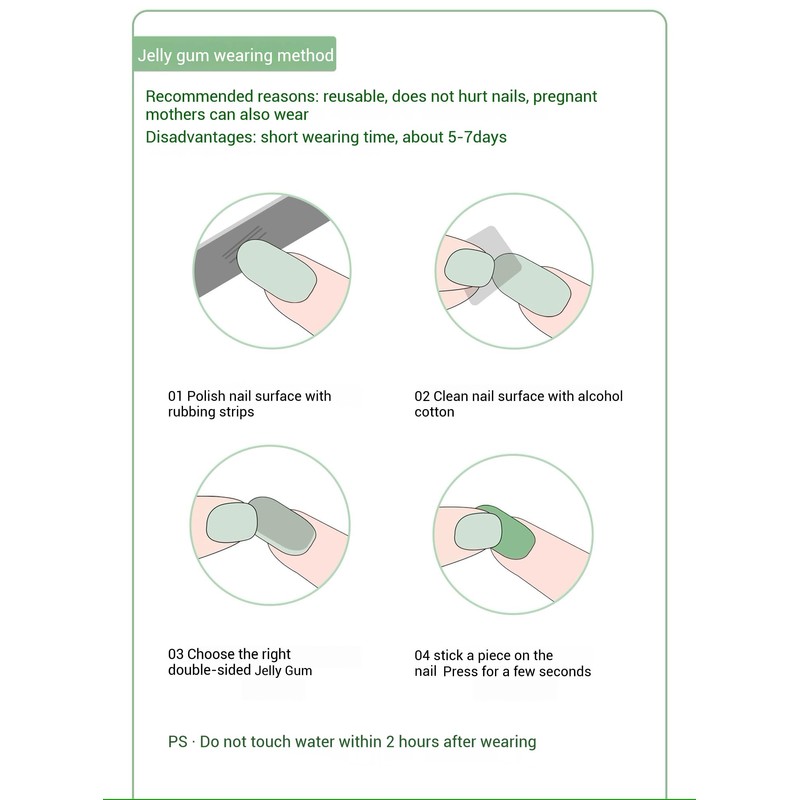 Jelly gum wearing method

Recommended reasons: reusable, does not hurt nails, pregnant mothers can also wear

Disadvantages: short wearing time, about 5-7days

01 Polish nail surface with rubbing strips

02 Clean nail surface with alcohol cotton

03 Choose the right double-sided Jelly Gum

04 stick a piece on the nail Press for a few seconds

PS · Do not touch water within 2 hours after wearing