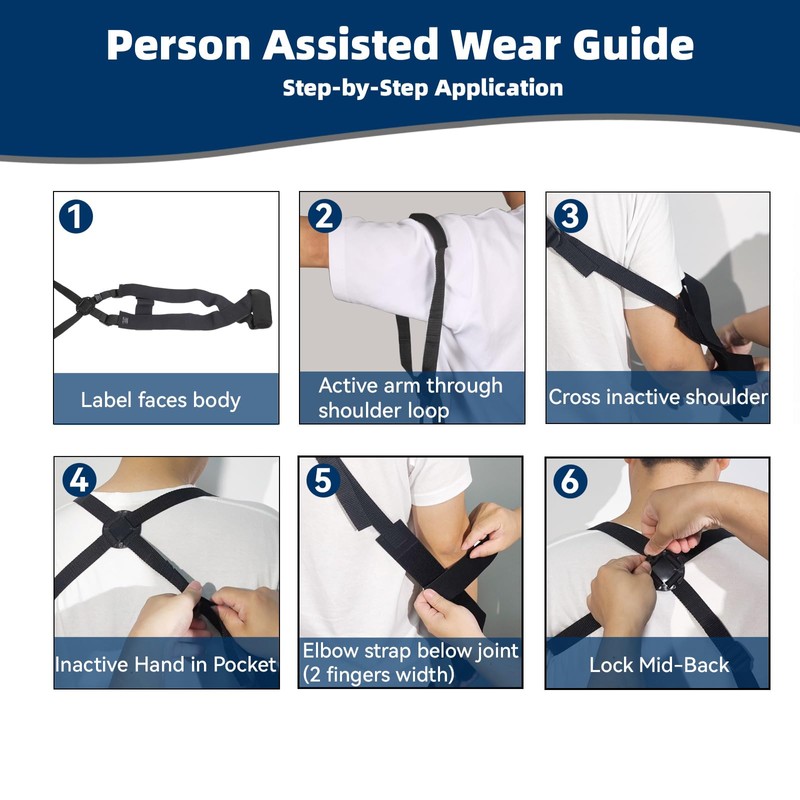 Person Assisted Wear Guide
Step-by-Step Application

1
Label faces body

2
Active arm through shoulder loop

3
Cross inactive shoulder

4
Inactive Hand in Pocket

5
Elbow strap below joint (2 fingers width)

6
Lock Mid-Back