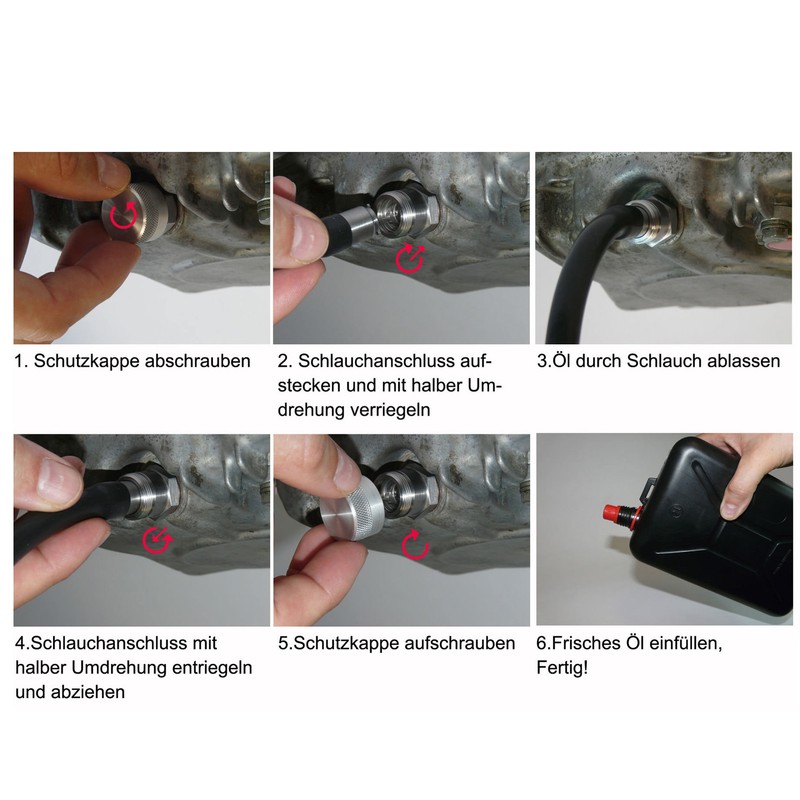 1. Schutzkappe abschrauben

2. Schlauchanschluss aufstecken und mit halber Umdrehung verriegeln

3.Öl durch Schlauch ablassen

4.Schlauchanschluss mit halber Umdrehung entriegeln und abziehen

5.Schutzkappe aufschrauben

6.Frisches Öl einfüllen, Fertig!