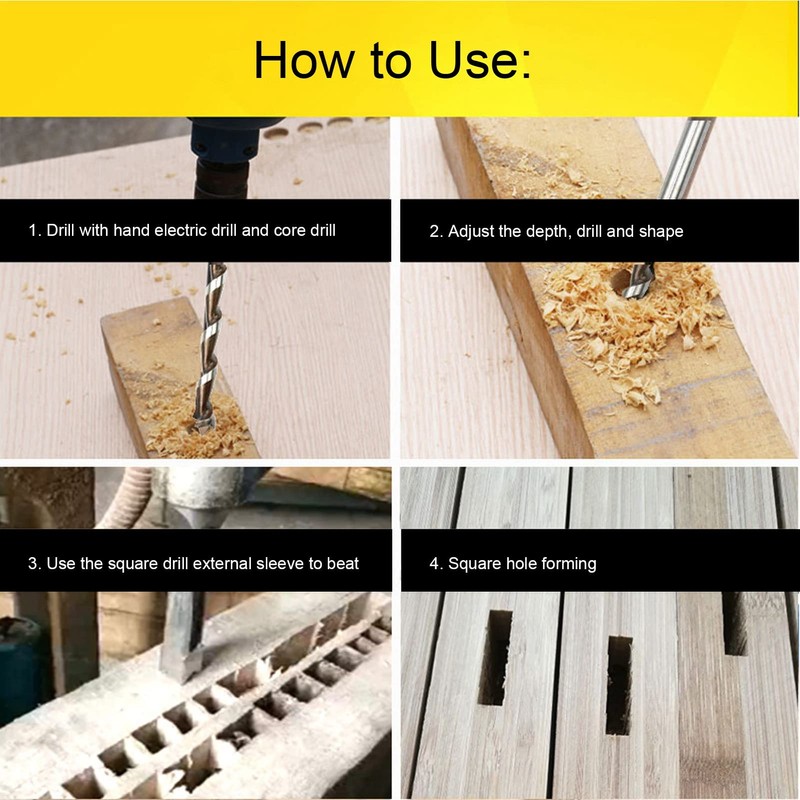 How to Use:

1. Drill with hand electric drill and core drill

2. Adjust the depth, drill and shape

3. Use the square drill external sleeve to beat

4. Square hole forming