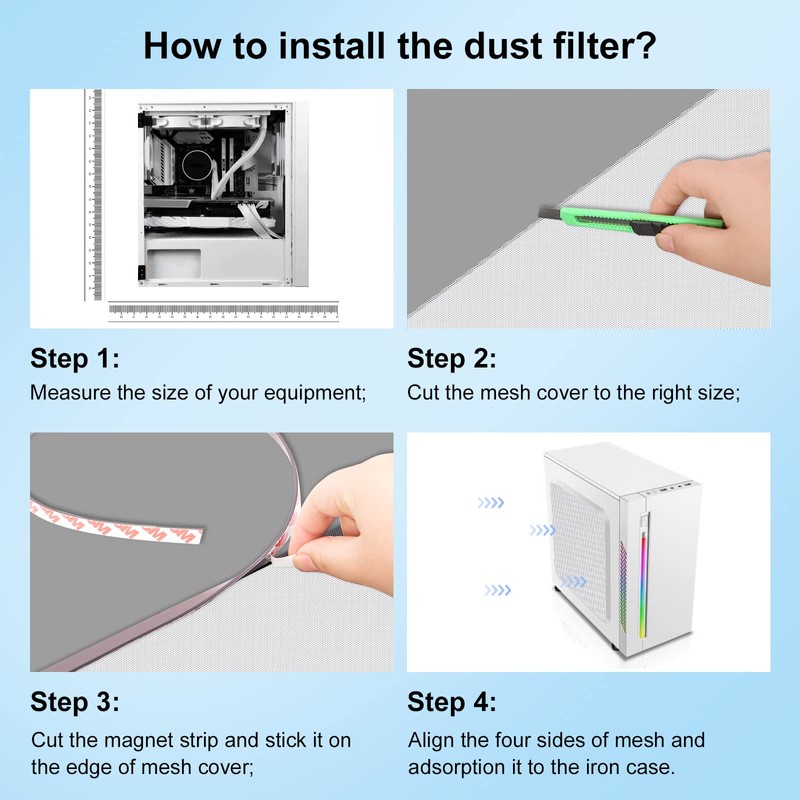 How to install the dust filter?

Step 1:
Measure the size of your equipment;

Step 2:
Cut the mesh cover to the right size;

Step 3:
Cut the magnet strip and stick it on the edge of mesh cover;

Step 4:
Align the four sides of mesh and adsorption it to the iron case.