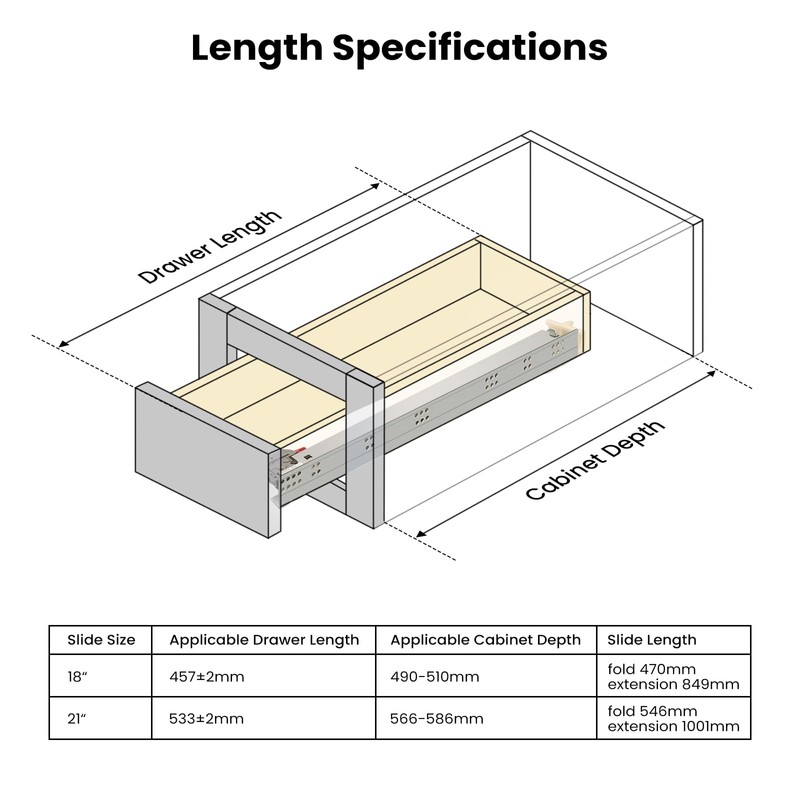 Length Specifications

Drawer Length

Cabinet Depth

| Slide Size | Applicable Drawer Length | Applicable Cabinet Depth | Slide Length |
|---|---|---|---|
| 18" | 457±2mm | 490-510mm | fold 470mm extension 849mm |
| 21" | 533±2mm | 566-586mm | fold 546mm extension 1001mm |