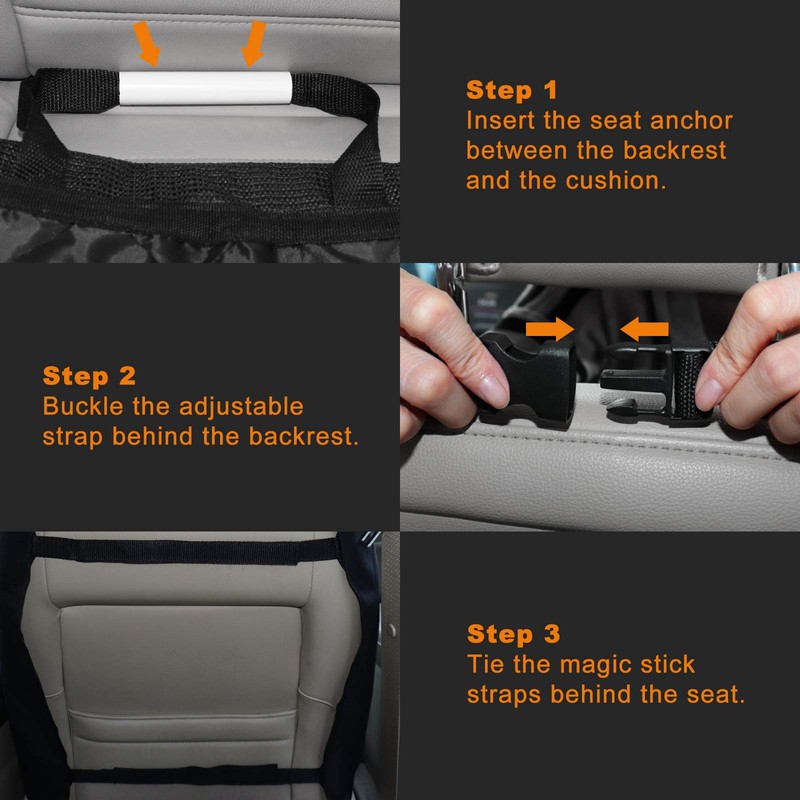 Step 1
Insert the seat anchor between the backrest and the cushion.

Step 2
Buckle the adjustable strap behind the backrest.

Step 3
Tie the magic stick straps behind the seat.