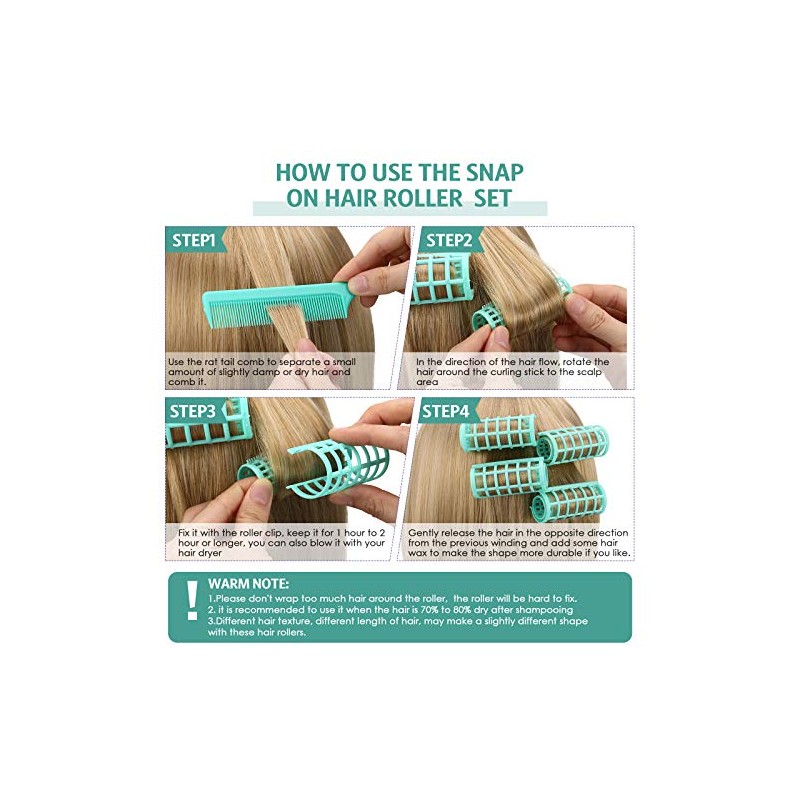 HOW TO USE THE SNAP ON HAIR ROLLER SET

STEP1

Use the rat tail comb to separate a small amount of slightly damp or dry hair and comb it.

STEP2

In the direction of the hair flow, rotate the hair around the curling stick to the scalp area

STEP3

Fix it with the roller clip, keep it for 1 hour to 2 hour or longer, you can also blow it with your hair dryer

STEP4

Gently release the hair in the opposite direction from the previous winding and add some hair wax to make the shape more durable if you like.

!

WARM NOTE:
1.Please don't wrap too much hair around the roller, the roller will be hard to fix.
2. it is recommended to use it when the hair is 70% to 80% dry after shampooing
3.Different hair texture, different length of hair, may make a slightly different shape with these hair rollers.