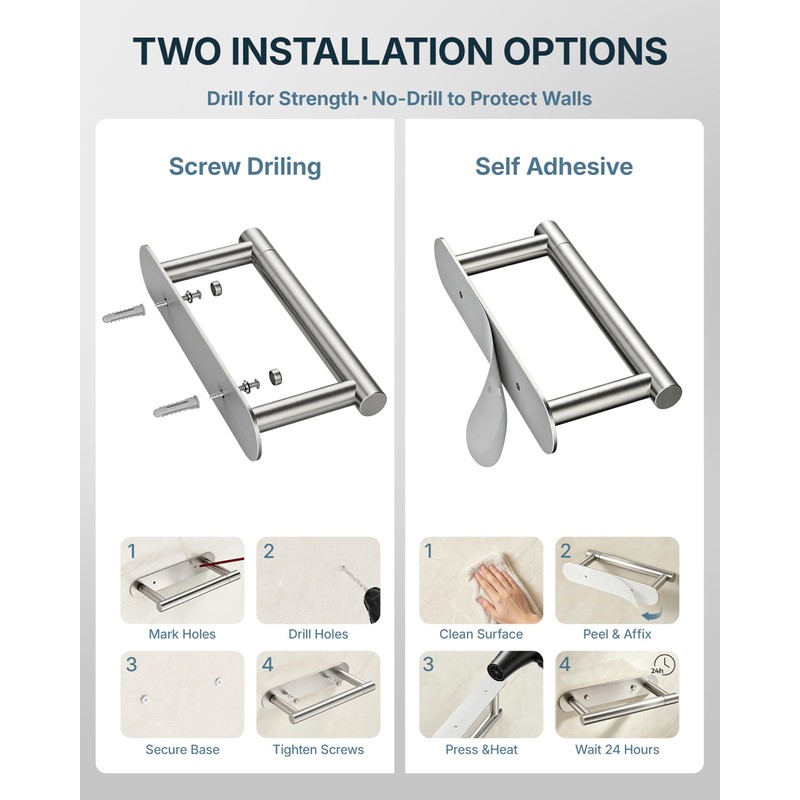 TWO INSTALLATION OPTIONS

Drill for Strength · No-Drill to Protect Walls

Screw Driling

1
Mark Holes

2
Drill Holes

3
Secure Base

4
Tighten Screws

Self Adhesive

1
Clean Surface

2
Peel & Affix

3
Press &Heat

4
24h
Wait 24 Hours