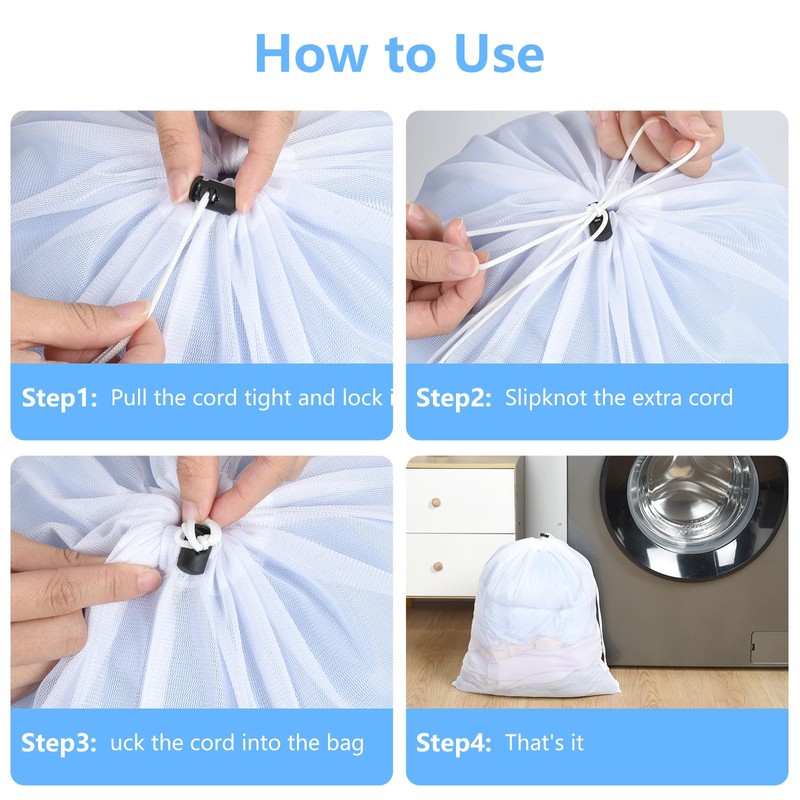 How to Use

Step1: Pull the cord tight and lock i

Step2: Slipknot the extra cord

Step3: uck the cord into the bag

Step4: That's it