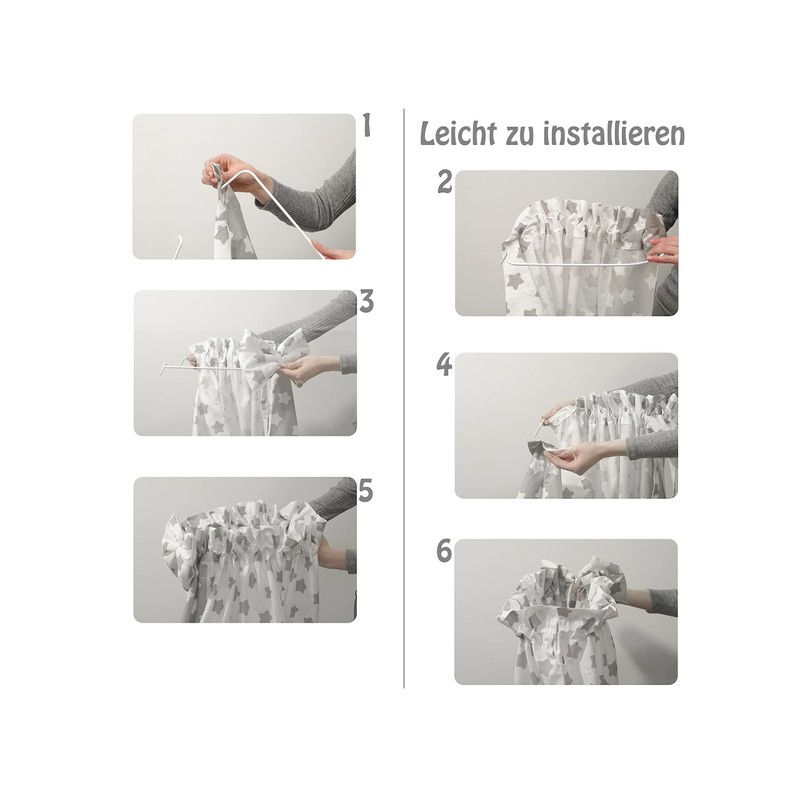 1

3

5

Leicht zu installieren

2

4

6