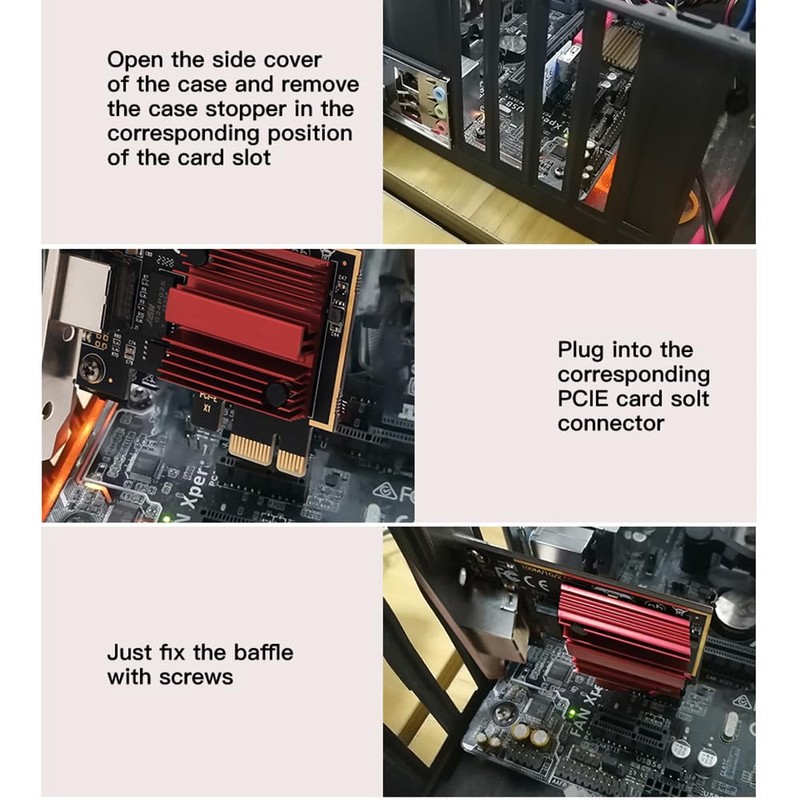 Open the side cover of the case and remove the case stopper in the corresponding position of the card slot

Plug into the corresponding PCIE card solt connector

Just fix the baffle with screws