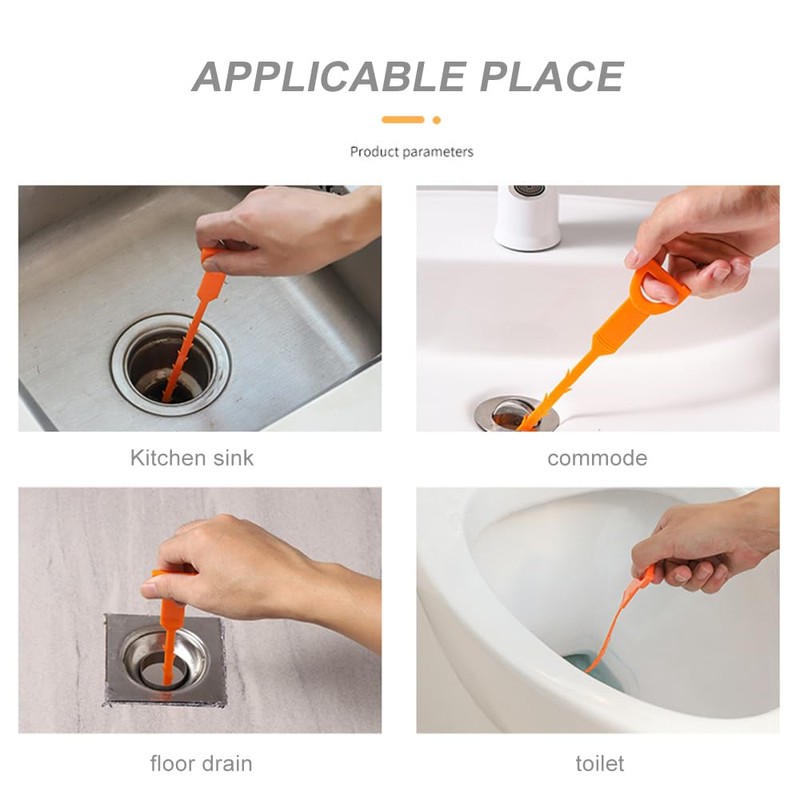 APPLICABLE PLACE

Product parameters

Kitchen sink

commode

floor drain

toilet