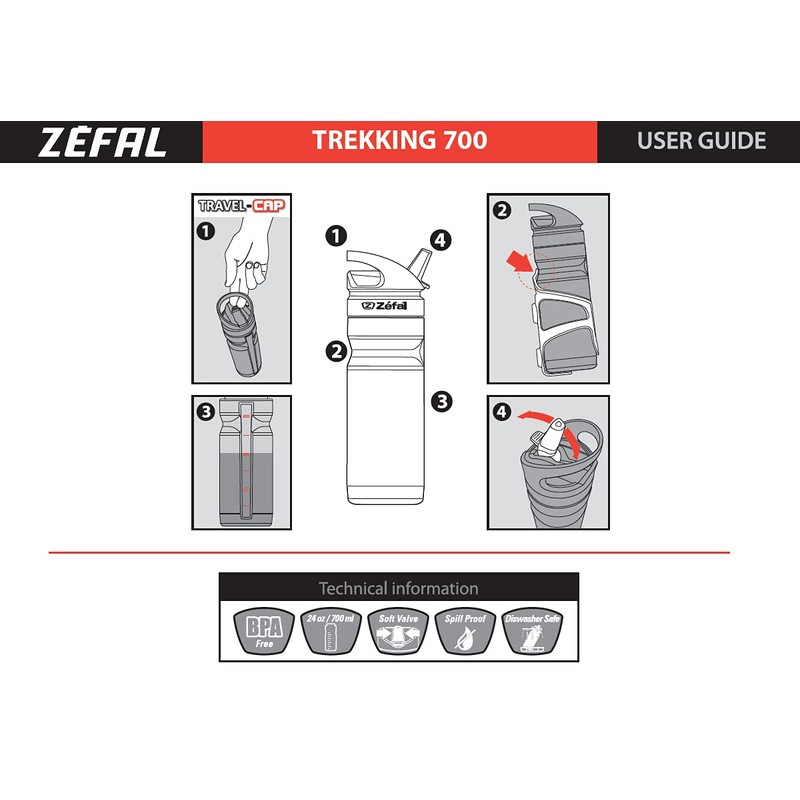 ZEFAL TREKKING 700 USER GUIDE

TRAVEL-CAP
1

1
4
Zéfal
2
3

2

3

4

Technical information

BPA Free
24 oz / 700 ml
Soft Valve
Spill Proof
Diswasher Safe