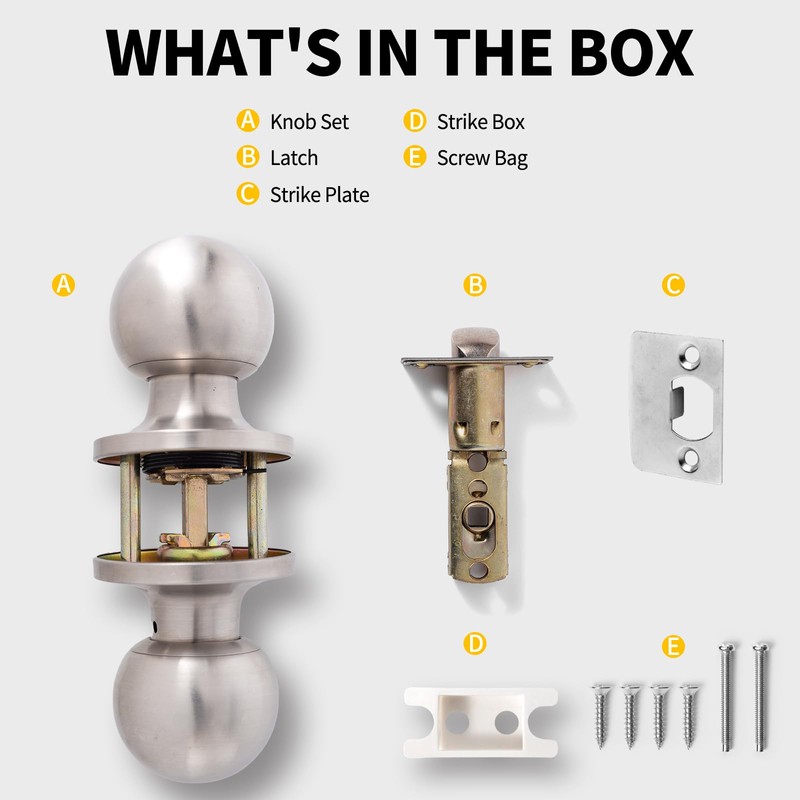 WHAT'S IN THE BOX

A Knob Set
B Latch
C Strike Plate
D Strike Box
E Screw Bag

A

B

C

D

E