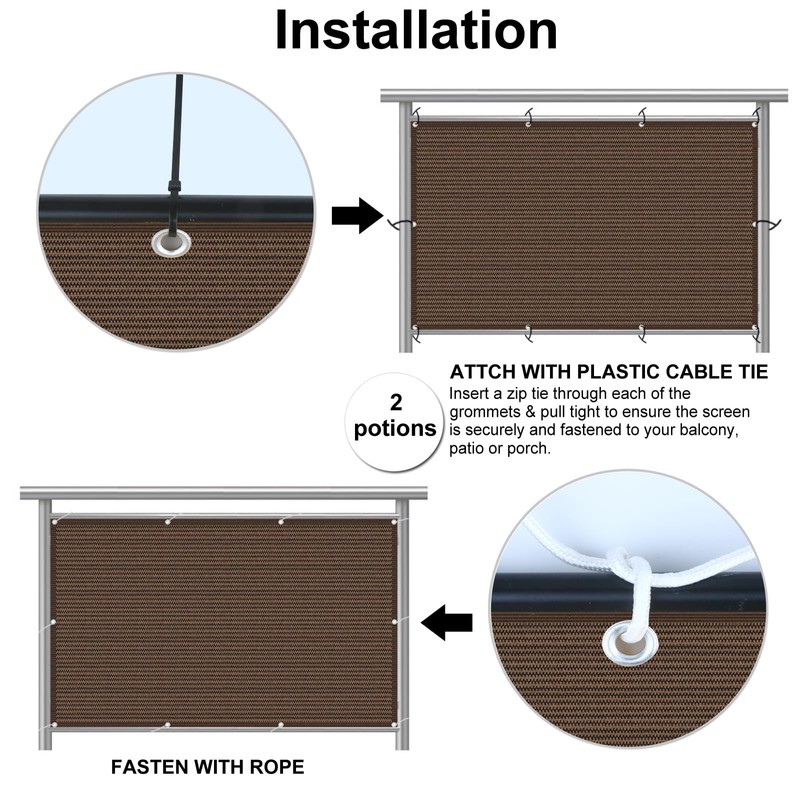 Installation

ATTCH WITH PLASTIC CABLE TIE
Insert a zip tie through each of the grommets & pull tight to ensure the screen is securely and fastened to your balcony, patio or porch.

2
potions

FASTEN WITH ROPE