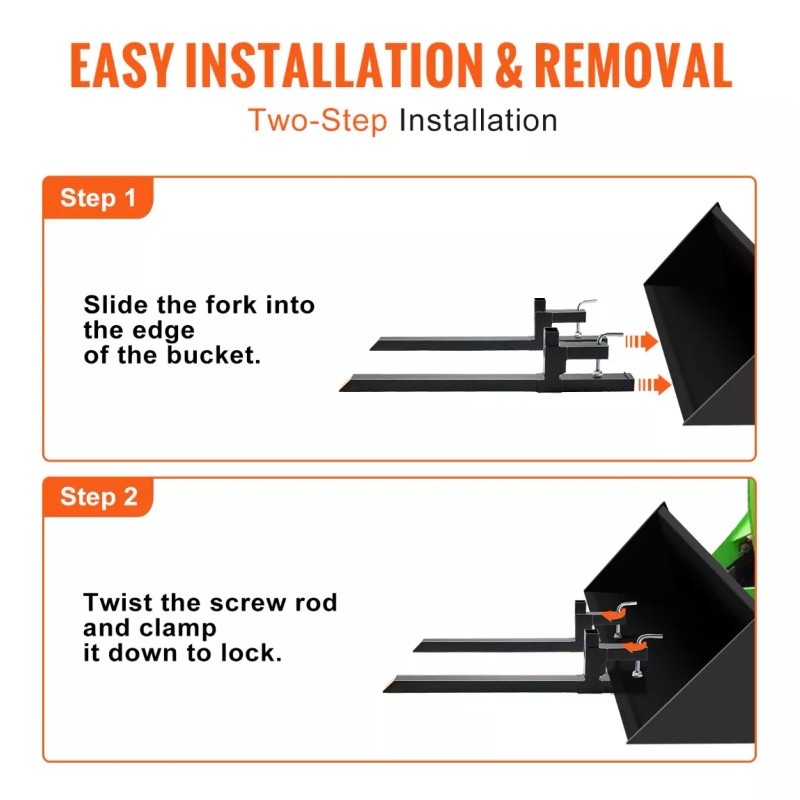 EASY INSTALLATION & REMOVAL

Two-Step Installation

Step 1

Slide the fork into the edge of the bucket.

Step 2

Twist the screw rod and clamp it down to lock.