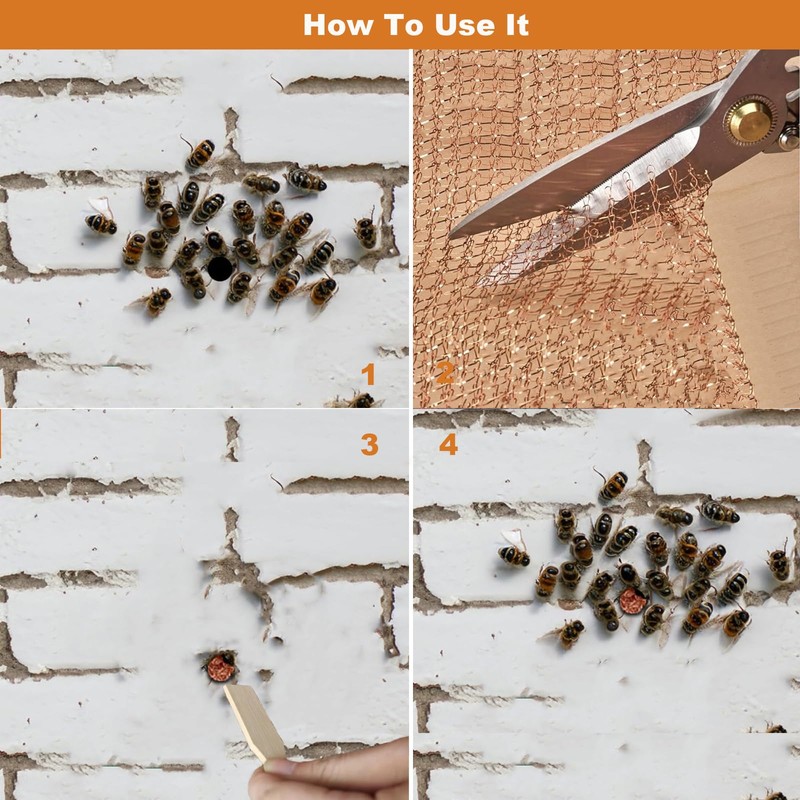 How To Use It

1

2

3

4