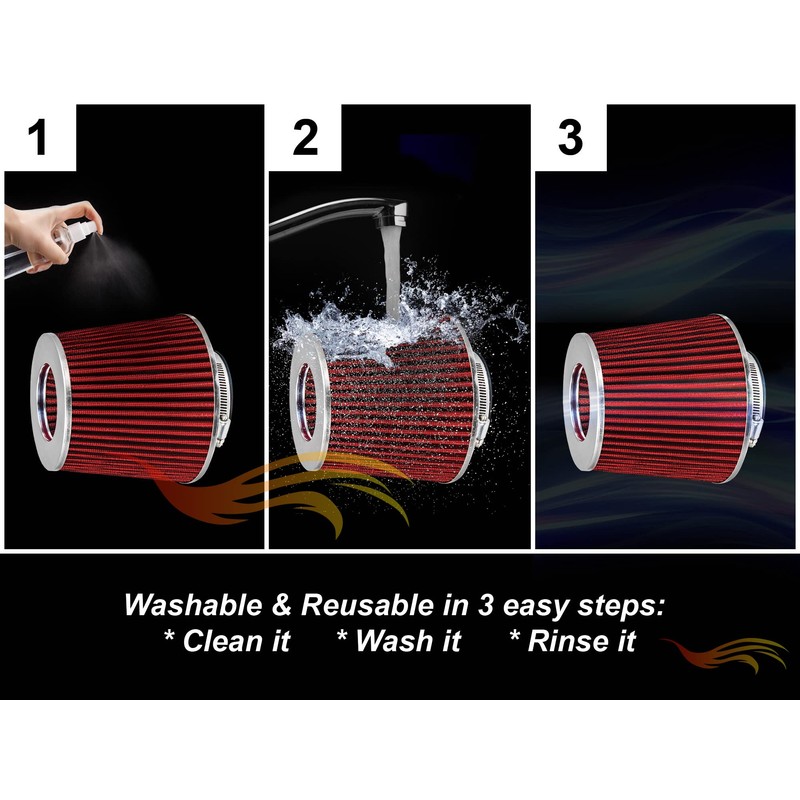 1

2

3

Washable & Reusable in 3 easy steps:
* Clean it * Wash it * Rinse it