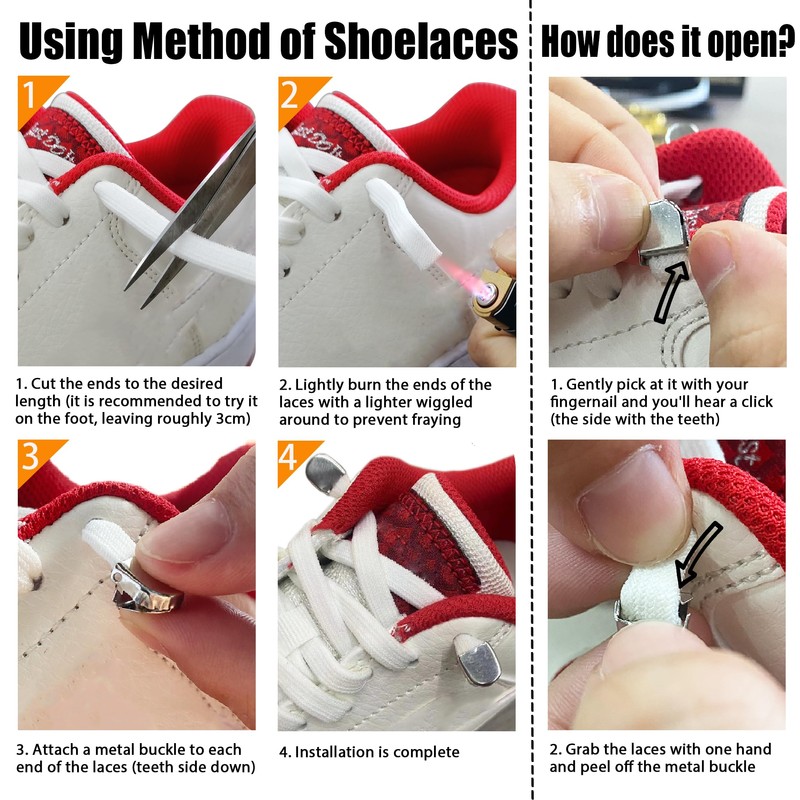 Using Method of Shoelaces

1

1. Cut the ends to the desired length (it is recommended to try it on the foot, leaving roughly 3cm)

2

2. Lightly burn the ends of the laces with a lighter wiggled around to prevent fraying

3

3. Attach a metal buckle to each end of the laces (teeth side down)

4

4. Installation is complete

How does it open?

1. Gently pick at it with your fingernail and you'll hear a click (the side with the teeth)

2. Grab the laces with one hand and peel off the metal buckle