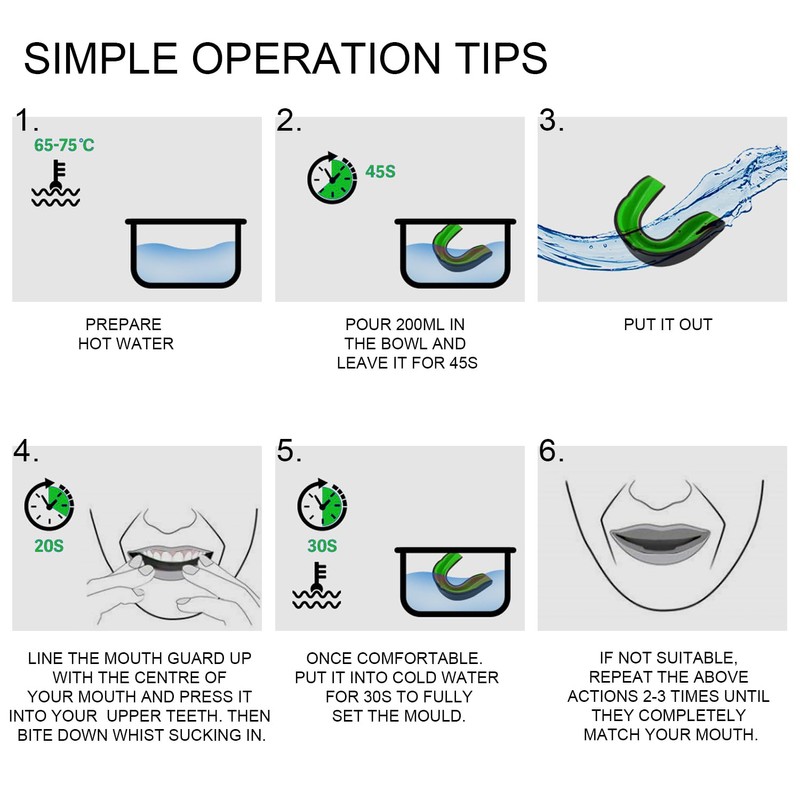 SIMPLE OPERATION TIPS

1.

65-75℃

PREPARE HOT WATER

2.

45S

POUR 200ML IN THE BOWL AND LEAVE IT FOR 45S

3.

PUT IT OUT

4.

20S

LINE THE MOUTH GUARD UP WITH THE CENTRE OF YOUR MOUTH AND PRESS IT INTO YOUR UPPER TEETH. THEN BITE DOWN WHIST SUCKING IN.

5.

30S

ONCE COMFORTABLE. PUT IT INTO COLD WATER FOR 30S TO FULLY SET THE MOULD.

6.

IF NOT SUITABLE, REPEAT THE ABOVE ACTIONS 2-3 TIMES UNTIL THEY COMPLETELY MATCH YOUR MOUTH.