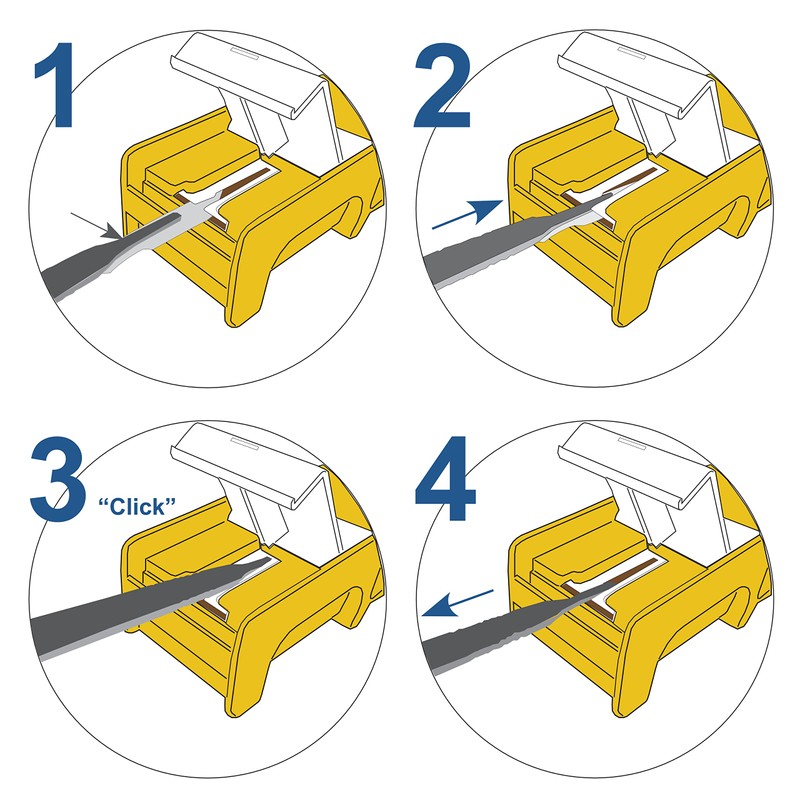 1

2

3 "Click"

4