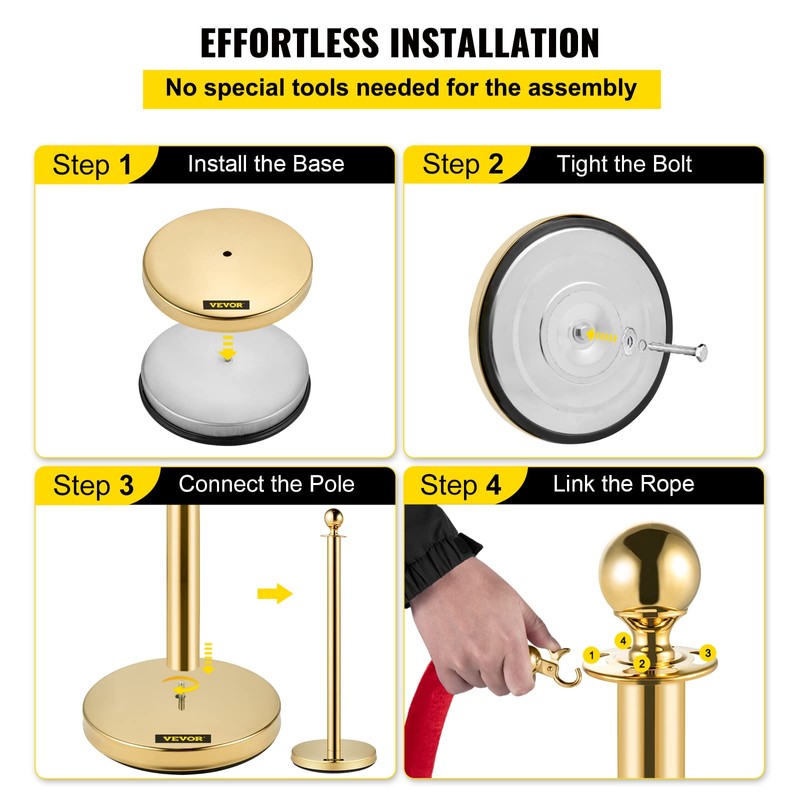 EFFORTLESS INSTALLATION
No special tools needed for the assembly

Step 1 Install the Base

VEVOR

Step 2 Tight the Bolt

Step 3 Connect the Pole

VEVOR

Step 4 Link the Rope

1
4
2
3