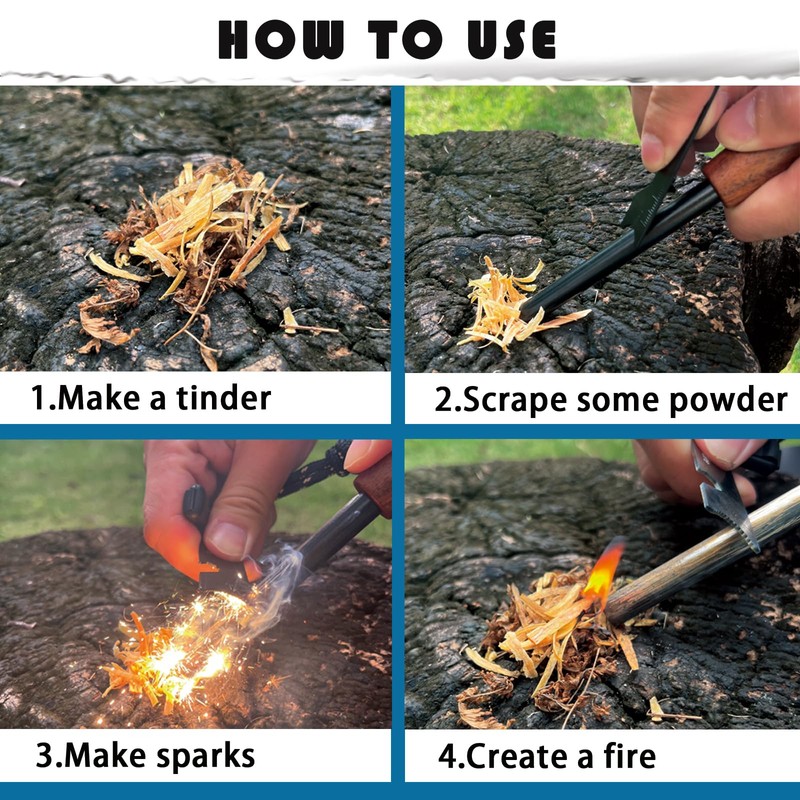 HOW TO USE

1.Make a tinder

2.Scrape some powder

3.Make sparks

4.Create a fire