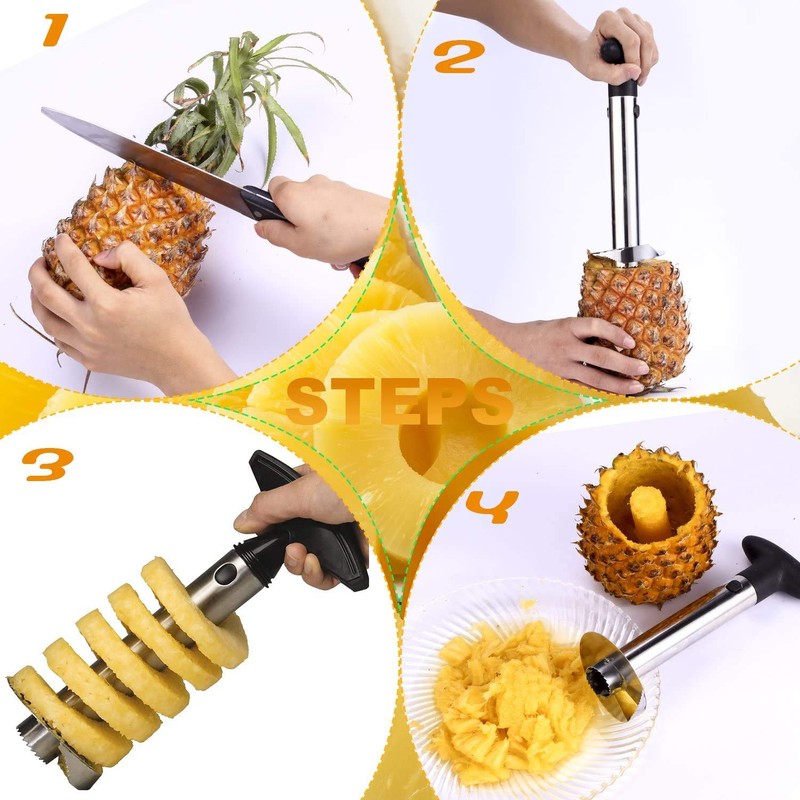 1

2

STEPS

3

4