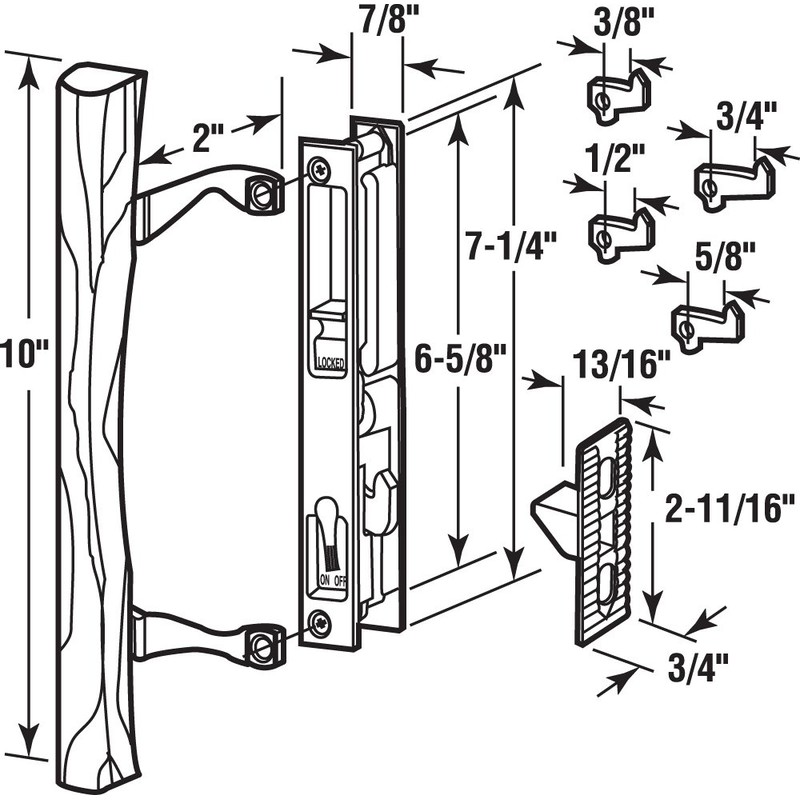 10"

2"

7/8"

LOCKED

ON OFF

6-5/8"

7-1/4"

3/8"

3/4"

1/2"

5/8"

13/16"

2-11/16"

3/4"