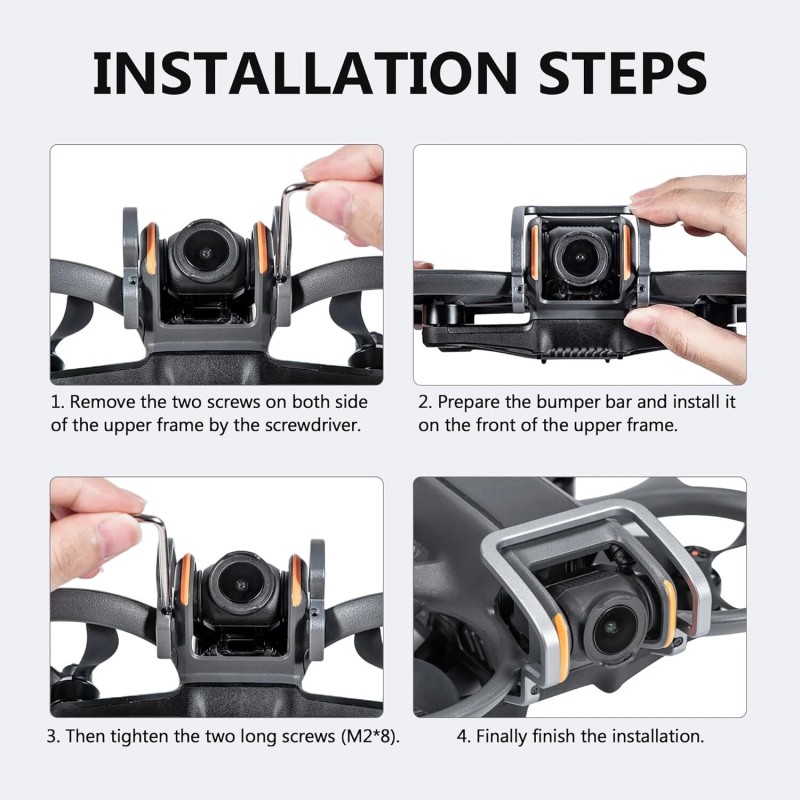 INSTALLATION STEPS

1. Remove the two screws on both side of the upper frame by the screwdriver.

2. Prepare the bumper bar and install it on the front of the upper frame.

3. Then tighten the two long screws (M2*8).

4. Finally finish the installation.