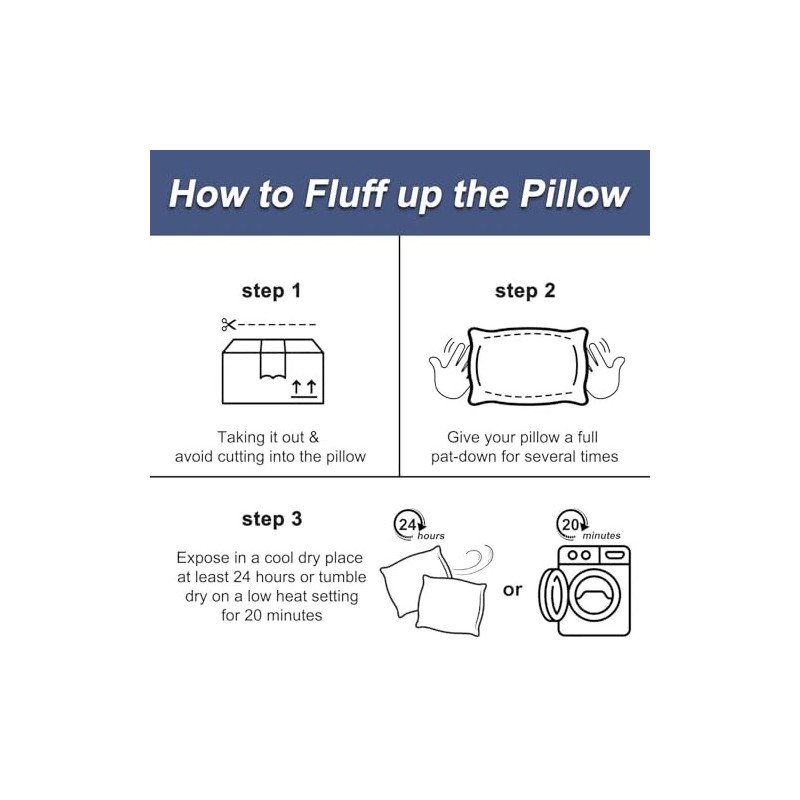 How to Fluff up the Pillow

step 1

Taking it out & avoid cutting into the pillow

step 2

Give your pillow a full pat-down for several times

step 3

Expose in a cool dry place at least 24 hours or tumble dry on a low heat setting for 20 minutes

24 hours

or

20 minutes