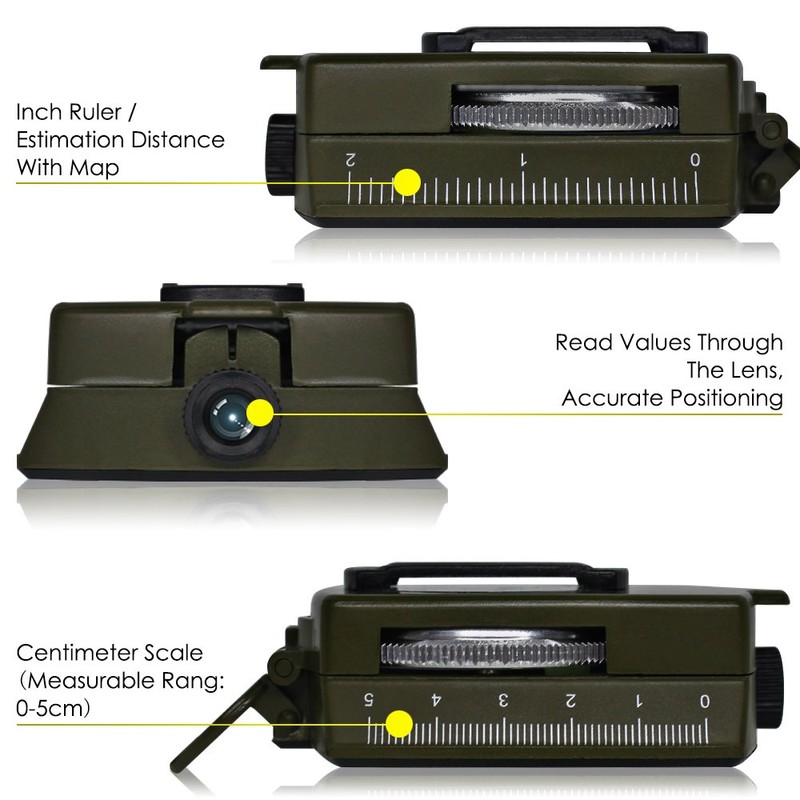 Inch Ruler / Estimation Distance With Map

2
1
0

Read Values Through The Lens, Accurate Positioning

Centimeter Scale （Measurable Rang: 0-5cm）

5
4
3
2
1
0