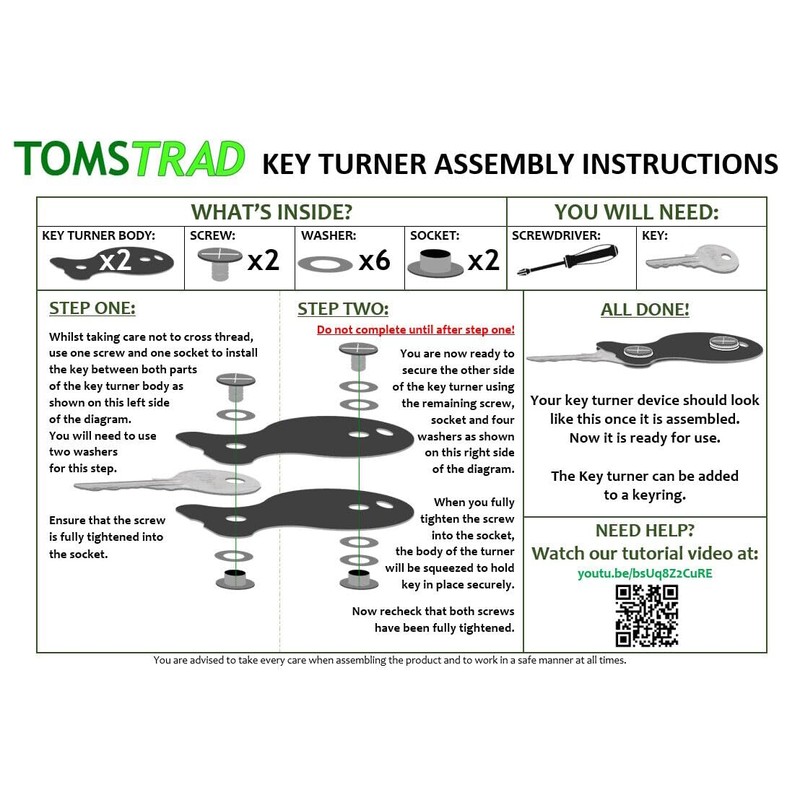 TOMSTRAD KEY TURNER ASSEMBLY INSTRUCTIONS

WHAT'S INSIDE?

KEY TURNER BODY: x2

SCREW: x2

WASHER: x6

SOCKET: x2

YOU WILL NEED:

SCREWDRIVER:

KEY:

STEP ONE:

Whilst taking care not to cross thread, use one screw and one socket to install the key between both parts of the key turner body as shown on this left side of the diagram.
You will need to use two washers for this step.

Ensure that the screw is fully tightened into the socket.

STEP TWO:

Do not complete until after step one!

You are now ready to secure the other side of the key turner using the remaining screw, socket and four washers as shown on this right side of the diagram.

When you fully tighten the screw into the socket, the body of the turner will be squeezed to hold key in place securely.

Now recheck that both screws have been fully tightened.

ALL DONE!

Your key turner device should look like this once it is assembled. Now it is ready for use.

The Key turner can be added to a keyring.

NEED HELP?
Watch our tutorial video at:
youtu.be/bsUq8Z2CuRE

You are advised to take every care when assembling the product and to work in a safe manner at all times.