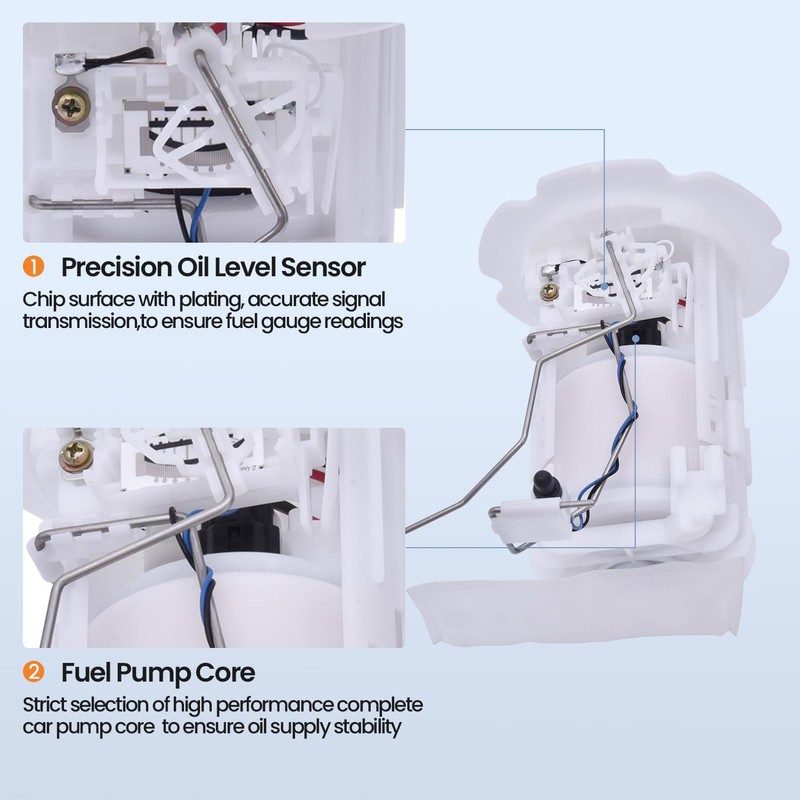 1 Precision Oil Level Sensor

Chip surface with plating, accurate signal transmission,to ensure fuel gauge readings

2 Fuel Pump Core

Strict selection of high performance complete car pump core to ensure oil supply stability