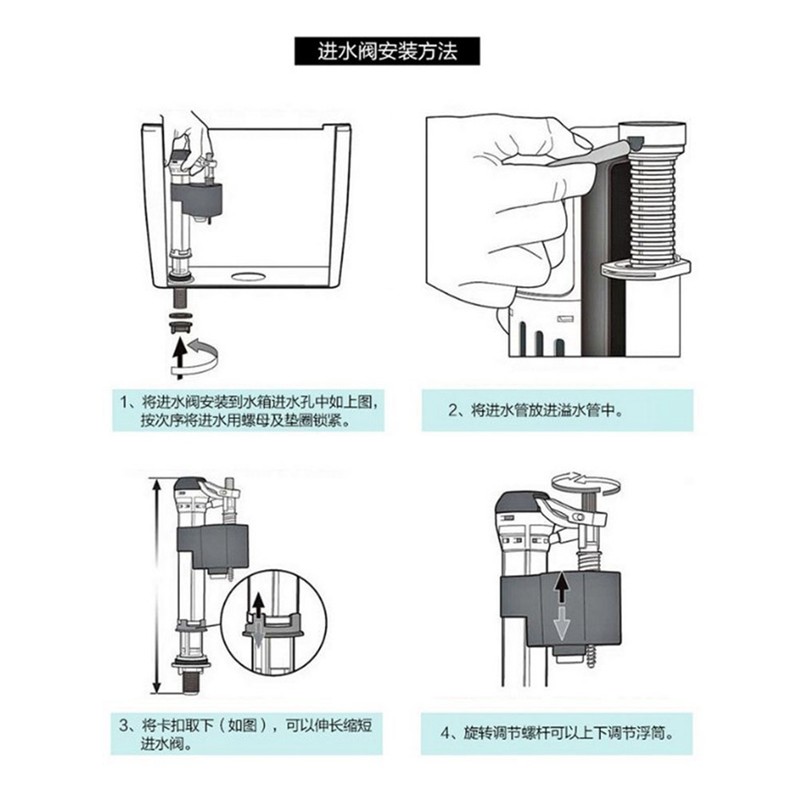 进水阀安装方法

1、将进水阀安装到水箱进水孔中如上图，按次序将进水用螺母及垫圈锁紧。

2、将进水管放进溢水管中。

3、将卡扣取下（如图），可以伸长缩短进水阀。

4、旋转调节螺杆可以上下调节浮筒。