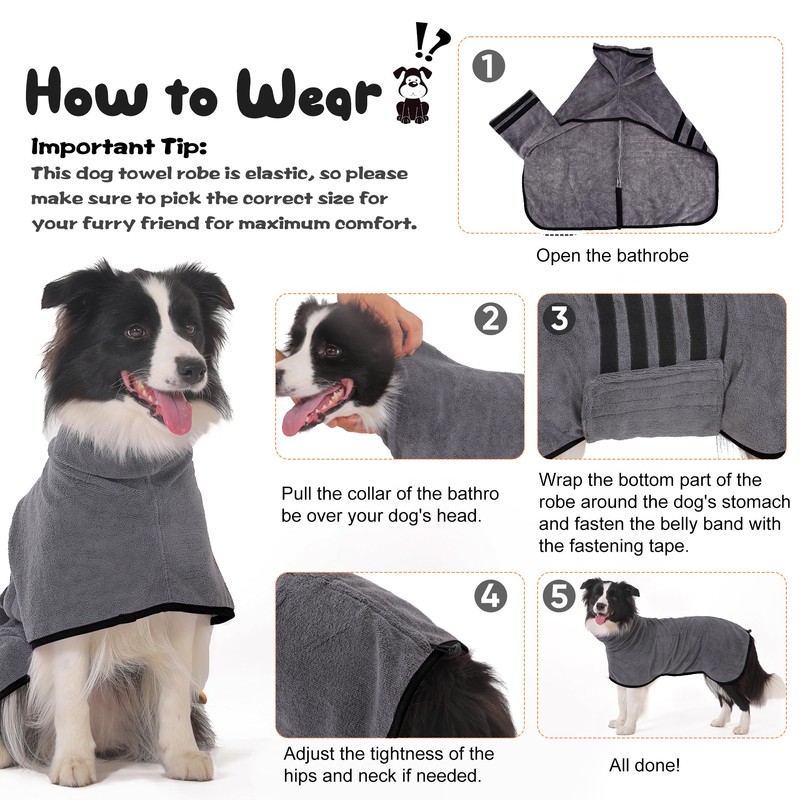 How to Wear

!?

Important Tip:
This dog towel robe is elastic, so please make sure to pick the correct size for your furry friend for maximum comfort.

1
Open the bathrobe

2
Pull the collar of the bathro be over your dog's head.

3
Wrap the bottom part of the robe around the dog's stomach and fasten the belly band with the fastening tape.

4
Adjust the tightness of the hips and neck if needed.

5
All done!