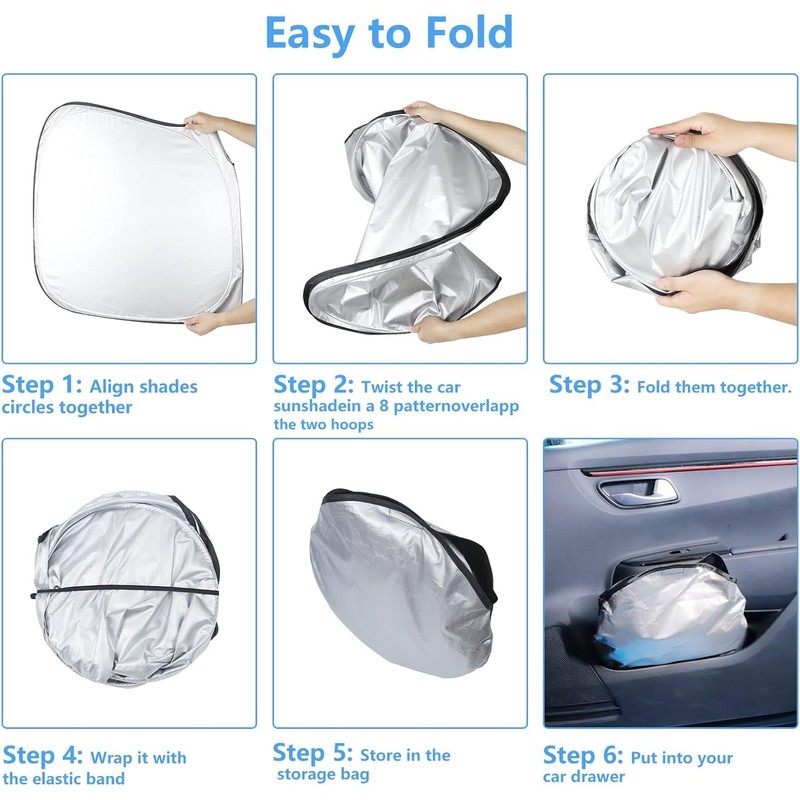 Easy to Fold

Step 1: Align shades circles together

Step 2: Twist the car sunshadein a 8 patternoverlapp the two hoops

Step 3: Fold them together.

Step 4: Wrap it with the elastic band

Step 5: Store in the storage bag

Step 6: Put into your car drawer