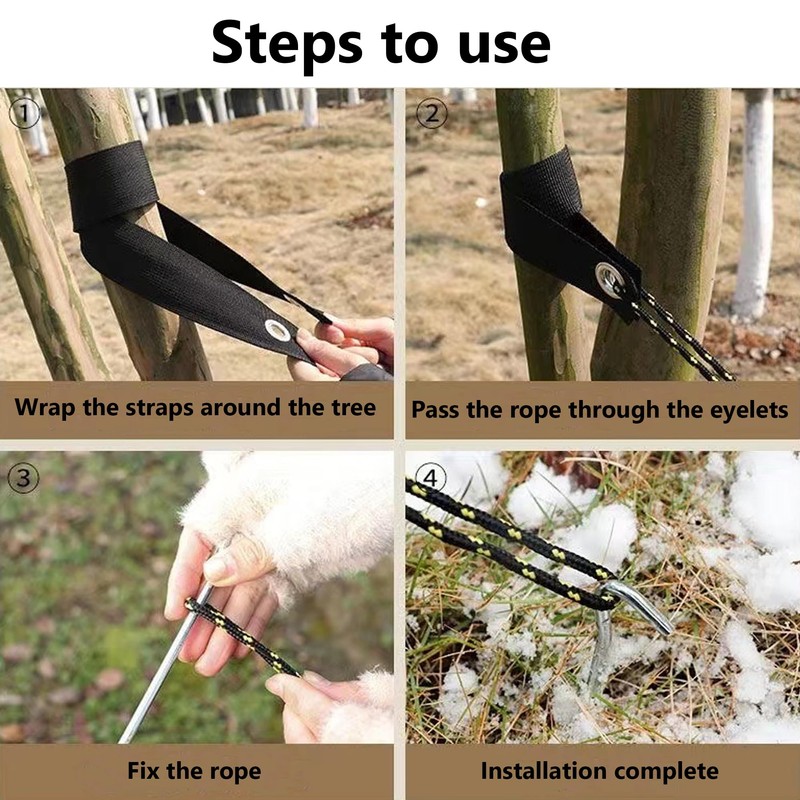 Steps to use

①
Wrap the straps around the tree

②
Pass the rope through the eyelets

③
Fix the rope

④
Installation complete