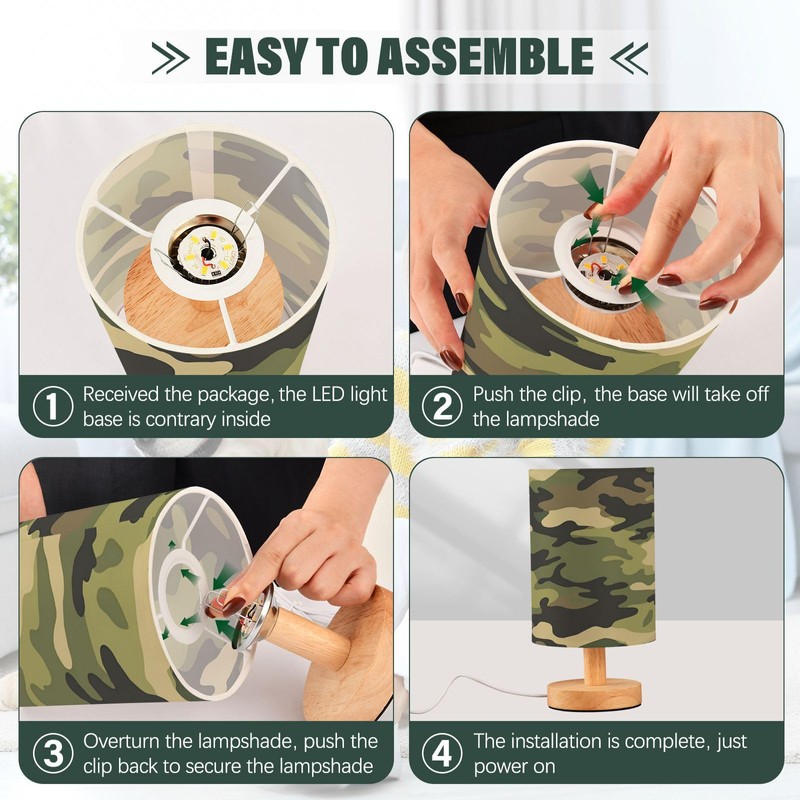 EASY TO ASSEMBLE

1 Received the package, the LED light base is contrary inside

2 Push the clip, the base will take off the lampshade

3 Overturn the lampshade, push the clip back to secure the lampshade

4 The installation is complete, just power on