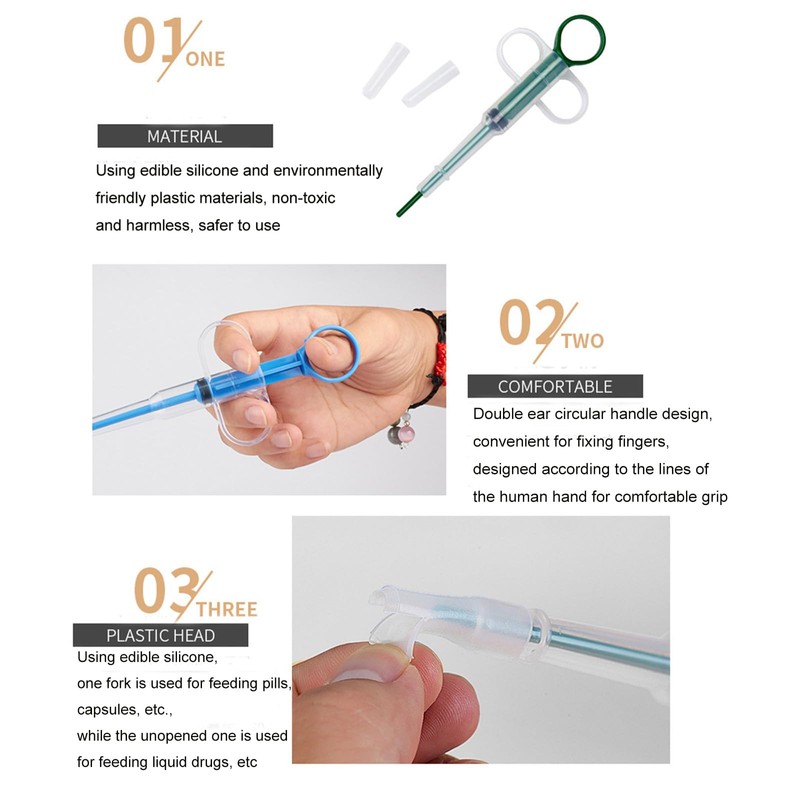 01/ONE

MATERIAL

Using edible silicone and environmentally friendly plastic materials, non-toxic and harmless, safer to use

02/TWO

COMFORTABLE

Double ear circular handle design, convenient for fixing fingers, designed according to the lines of the human hand for comfortable grip

03/THREE

PLASTIC HEAD

Using edible silicone, one fork is used for feeding pills, capsules, etc., while the unopened one is used for feeding liquid drugs, etc