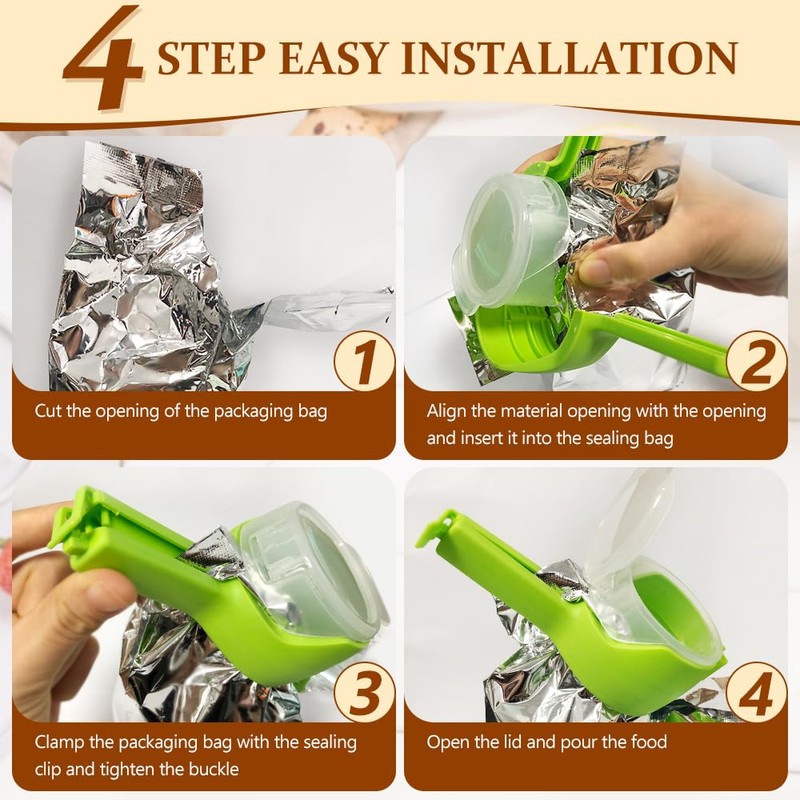 4 STEP EASY INSTALLATION

1

Cut the opening of the packaging bag

2

Align the material opening with the opening and insert it into the sealing bag

3

Clamp the packaging bag with the sealing clip and tighten the buckle

4

Open the lid and pour the food