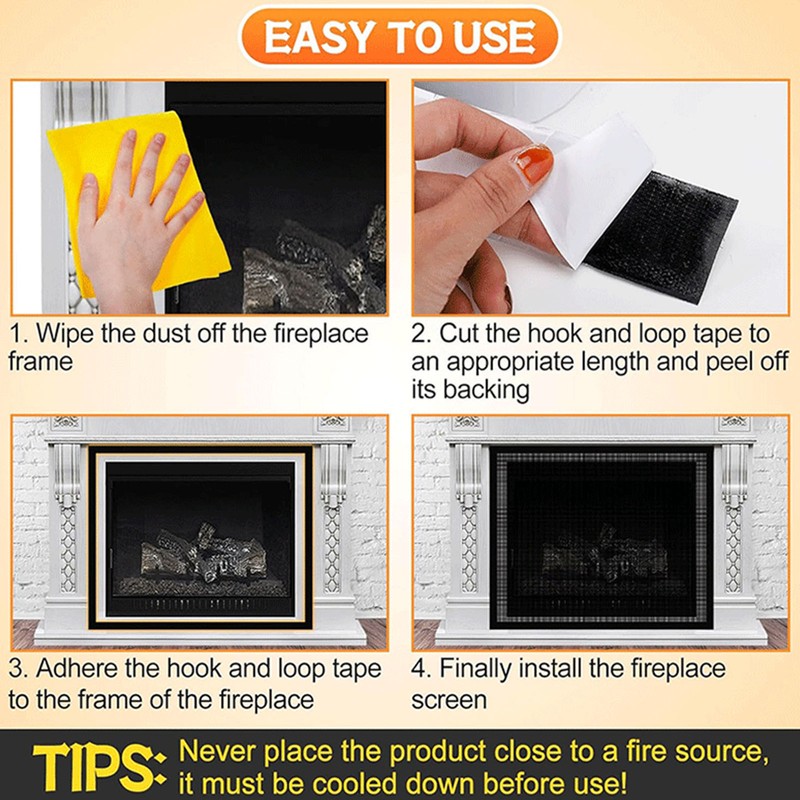 EASY TO USE

1. Wipe the dust off the fireplace frame

2. Cut the hook and loop tape to an appropriate length and peel off its backing

3. Adhere the hook and loop tape to the frame of the fireplace

4. Finally install the fireplace screen

TIPS: Never place the product close to a fire source, it must be cooled down before use!