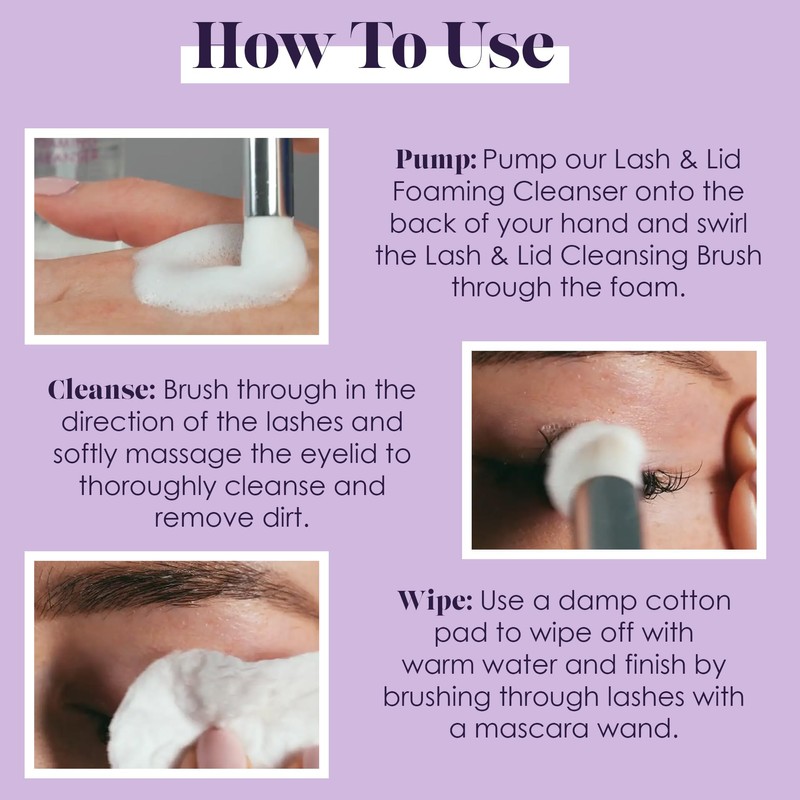 How To Use

Pump: Pump our Lash & Lid Foaming Cleanser onto the back of your hand and swirl the Lash & Lid Cleansing Brush through the foam.

Cleanse: Brush through in the direction of the lashes and softly massage the eyelid to thoroughly cleanse and remove dirt.

Wipe: Use a damp cotton pad to wipe off with warm water and finish by brushing through lashes with a mascara wand.