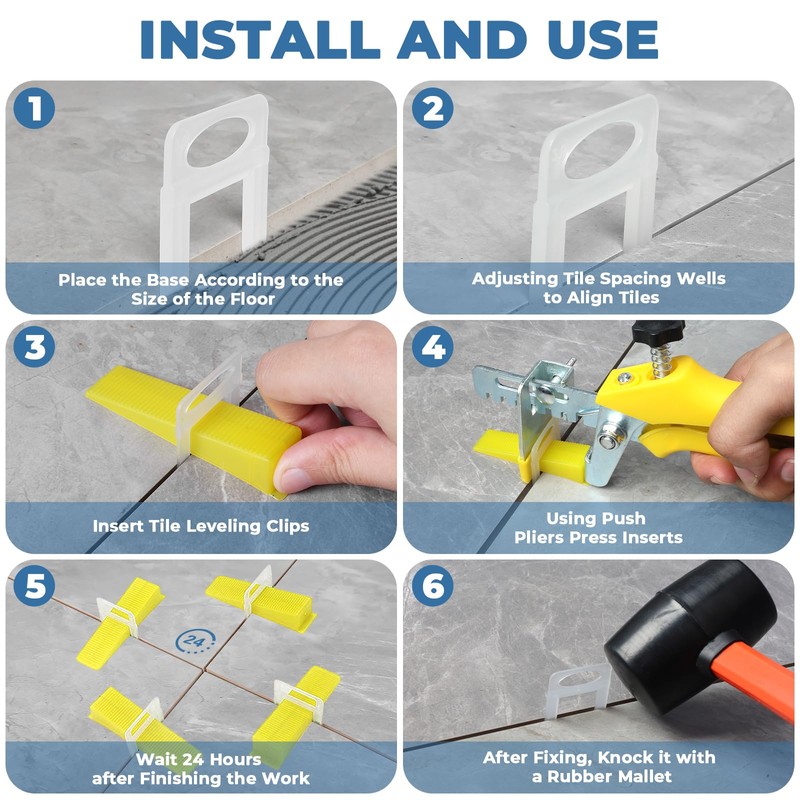 INSTALL AND USE

1
Place the Base According to the Size of the Floor

2
Adjusting Tile Spacing Wells to Align Tiles

3
Insert Tile Leveling Clips

4
Using Push Pliers Press Inserts

5
24
Wait 24 Hours after Finishing the Work

6
After Fixing, Knock it with a Rubber Mallet