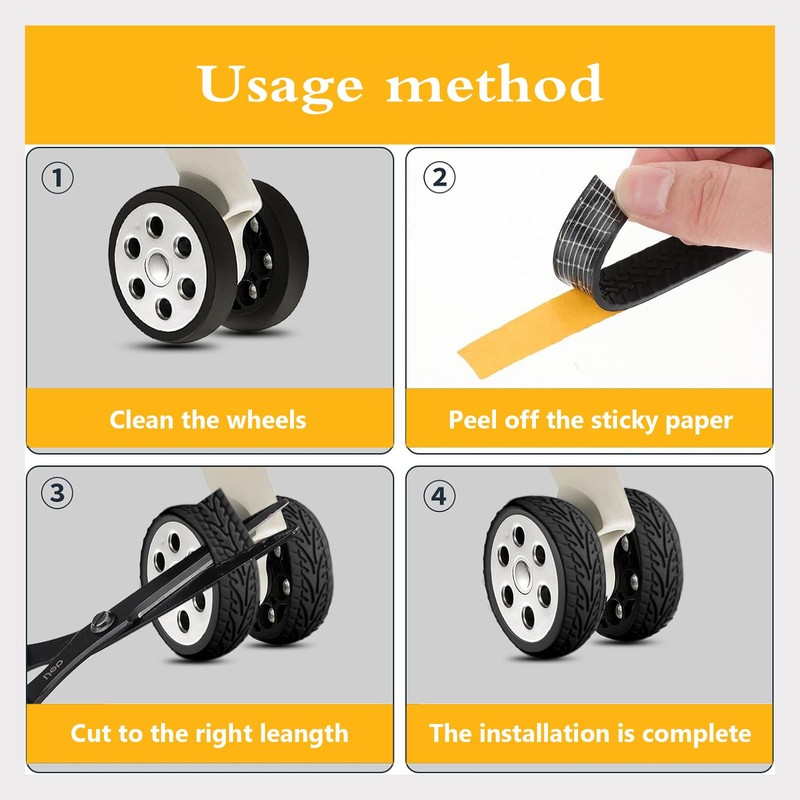 Usage method

①

Clean the wheels

②

Peel off the sticky paper

③

deli

Cut to the right leangth

④

The installation is complete